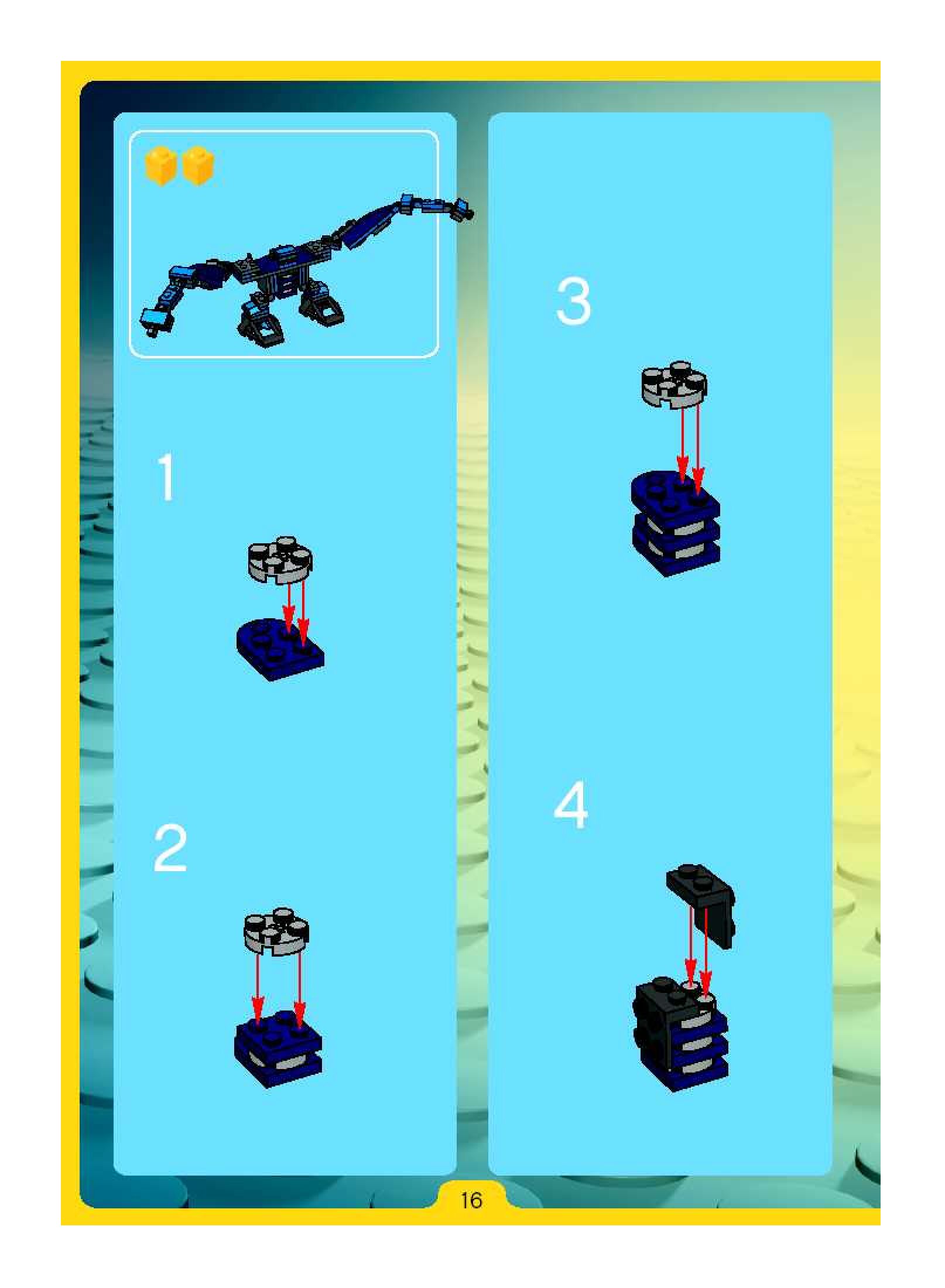 1

2

3

4

16