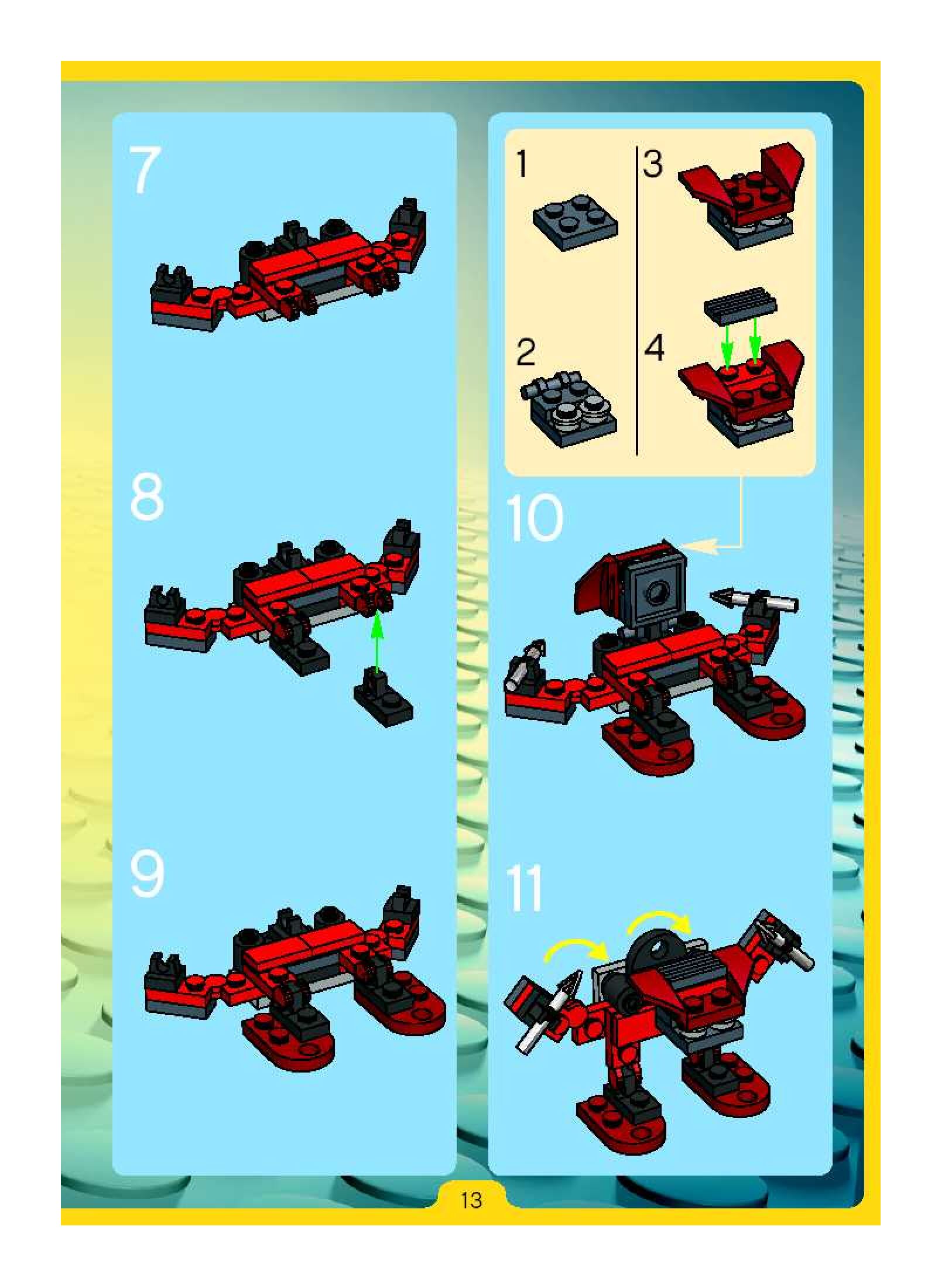 7

8

9

1

2

3

4

10

11

13