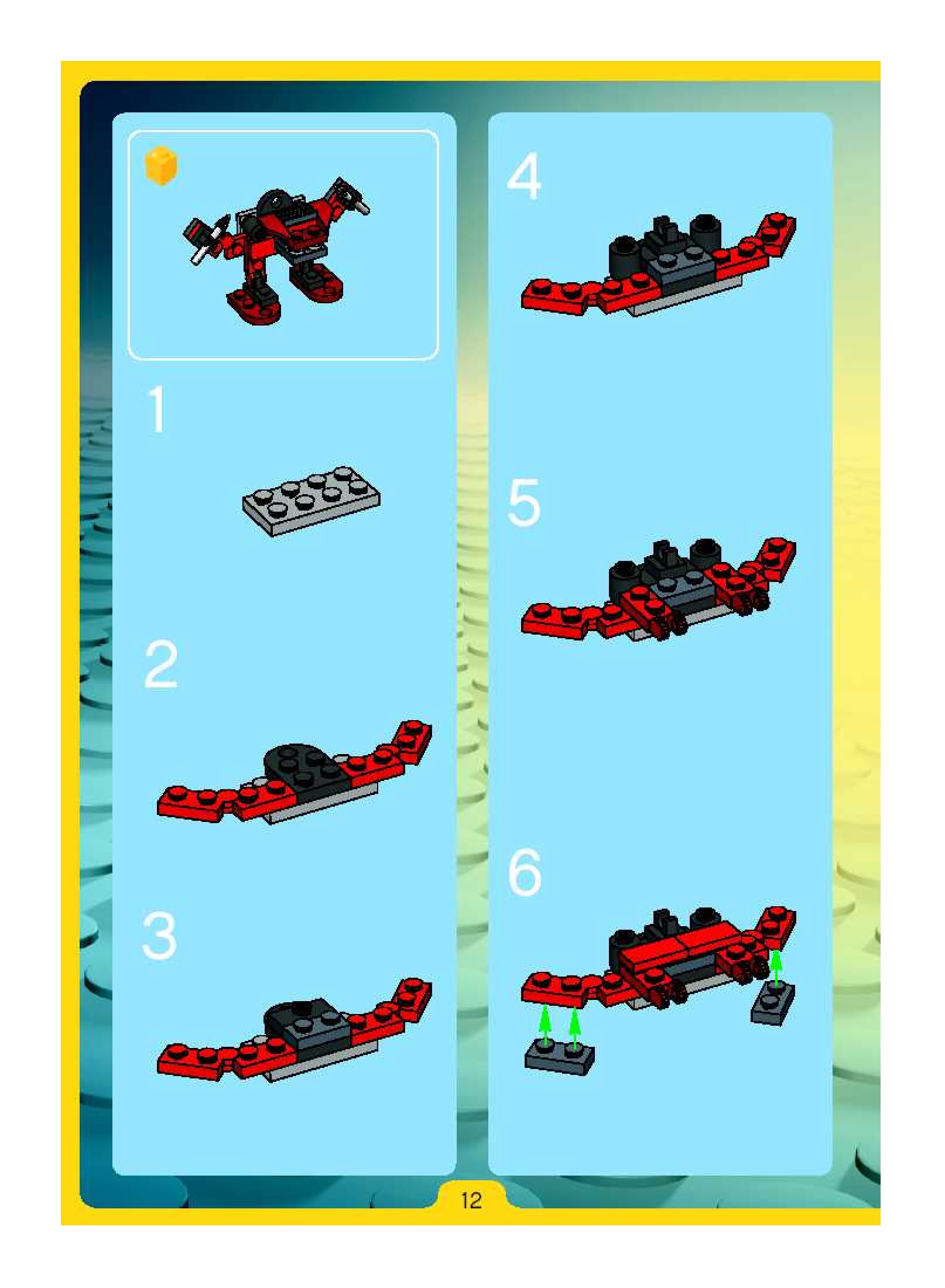 1

2

3

4

5

6

12