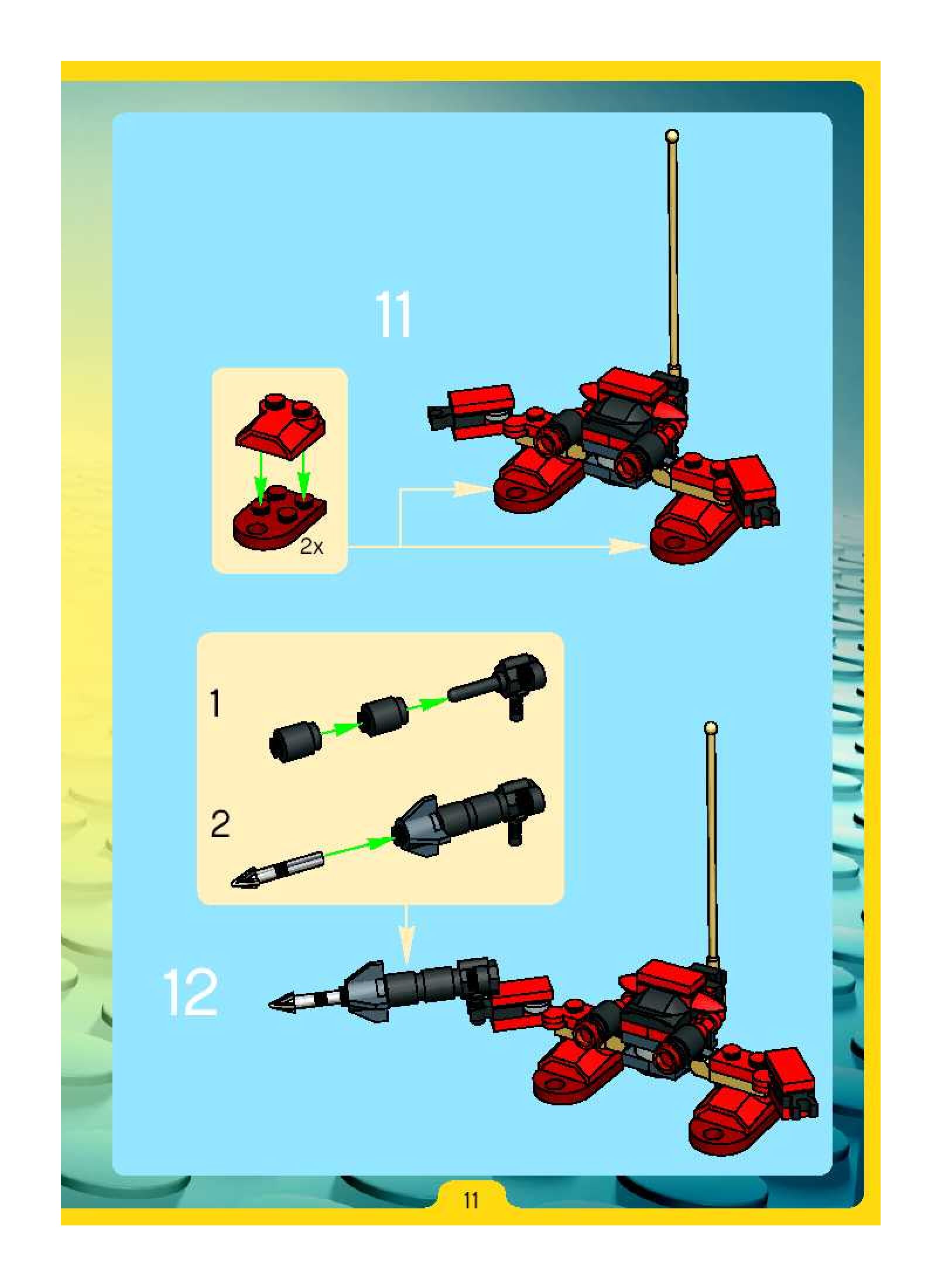 11

2x

1

2

12

11