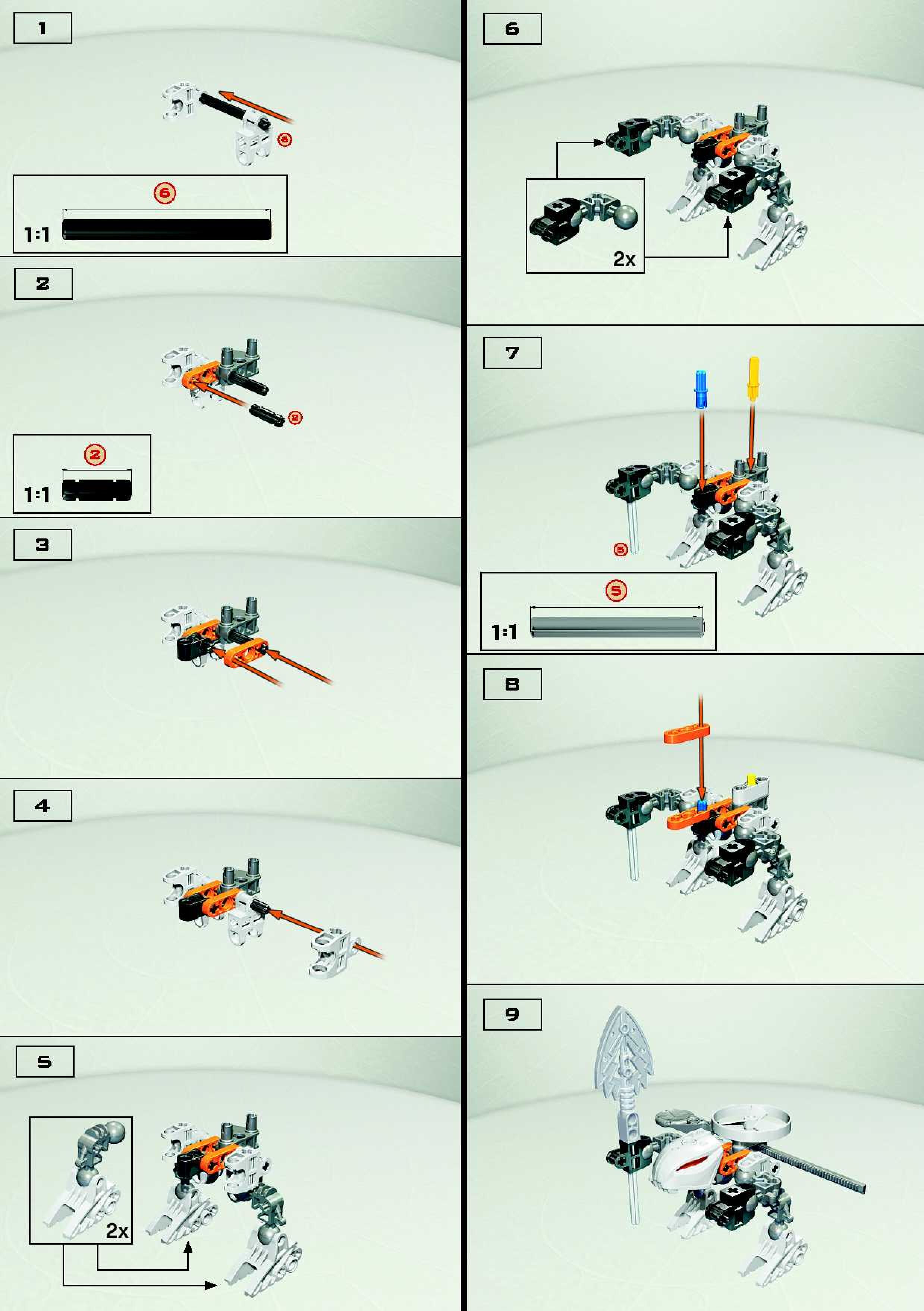 1

6

6

1:1

2

2

2

1:1

3

4

5

2x

6

2x

7

5

5

1:1

8

9