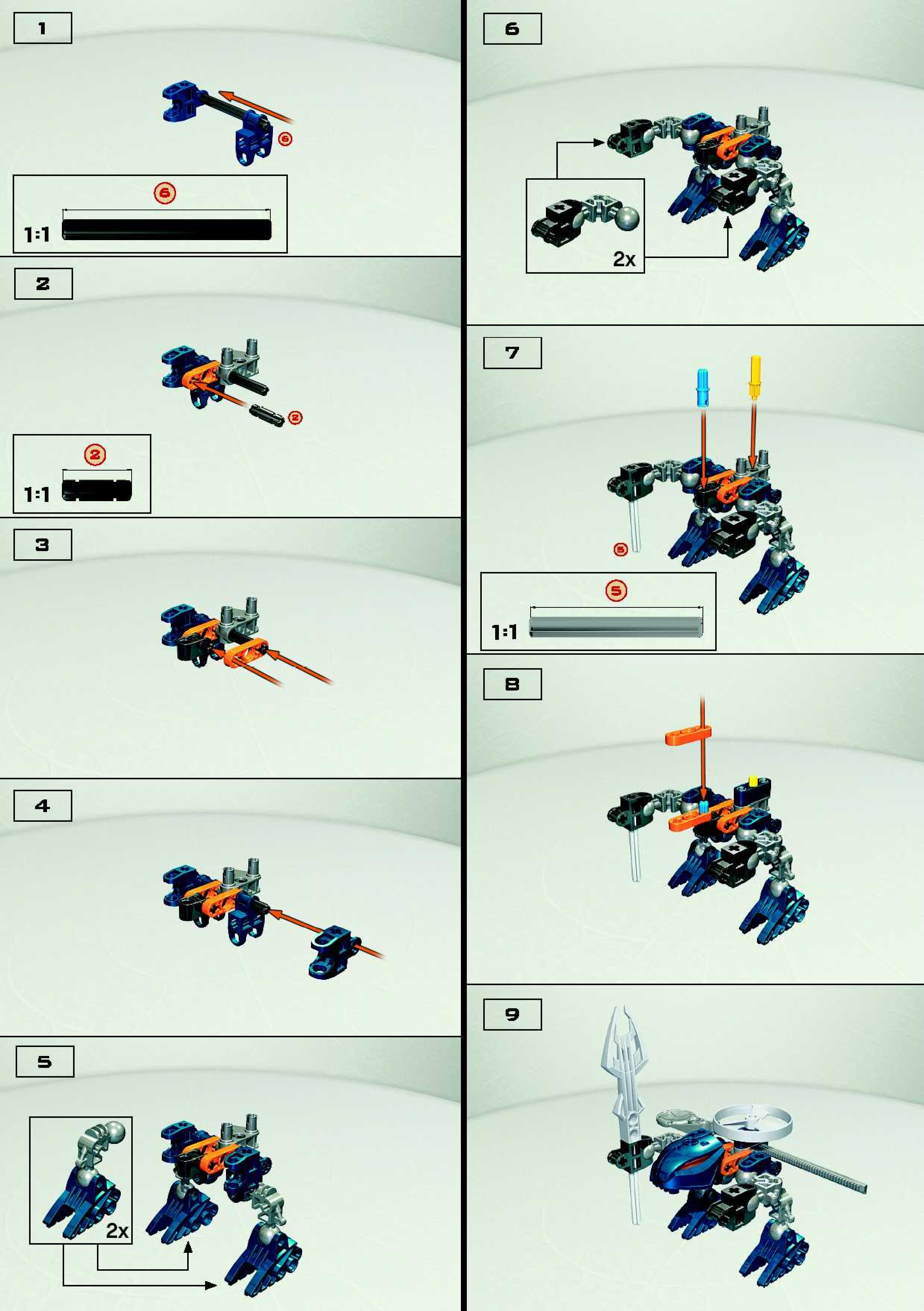 1

6

6

1:1

2

2

2

1:1

3

4

5

2x

6

2x

7

5

5

1:1

8

9