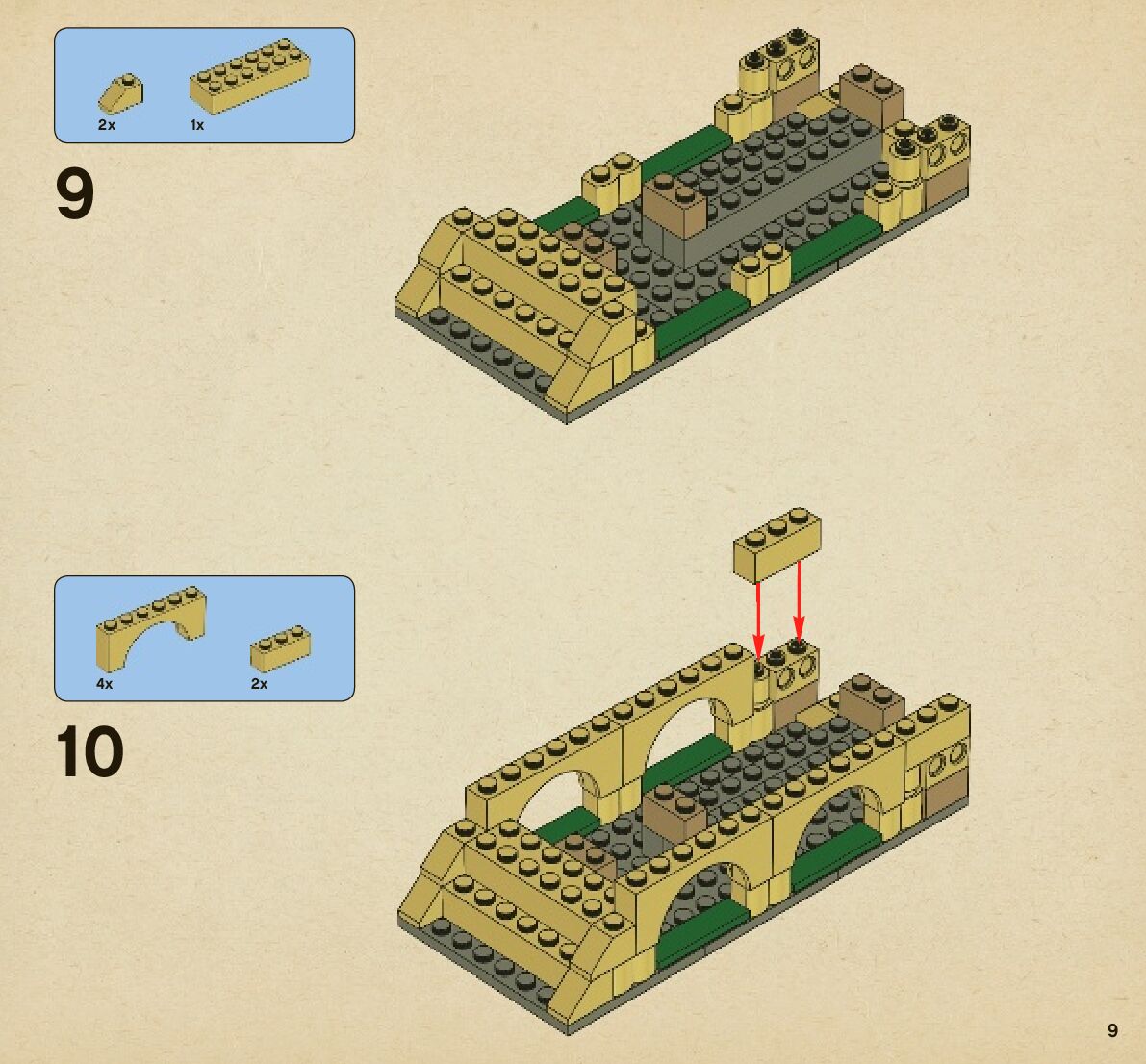 2x 1x

9

4x 2x

10

9