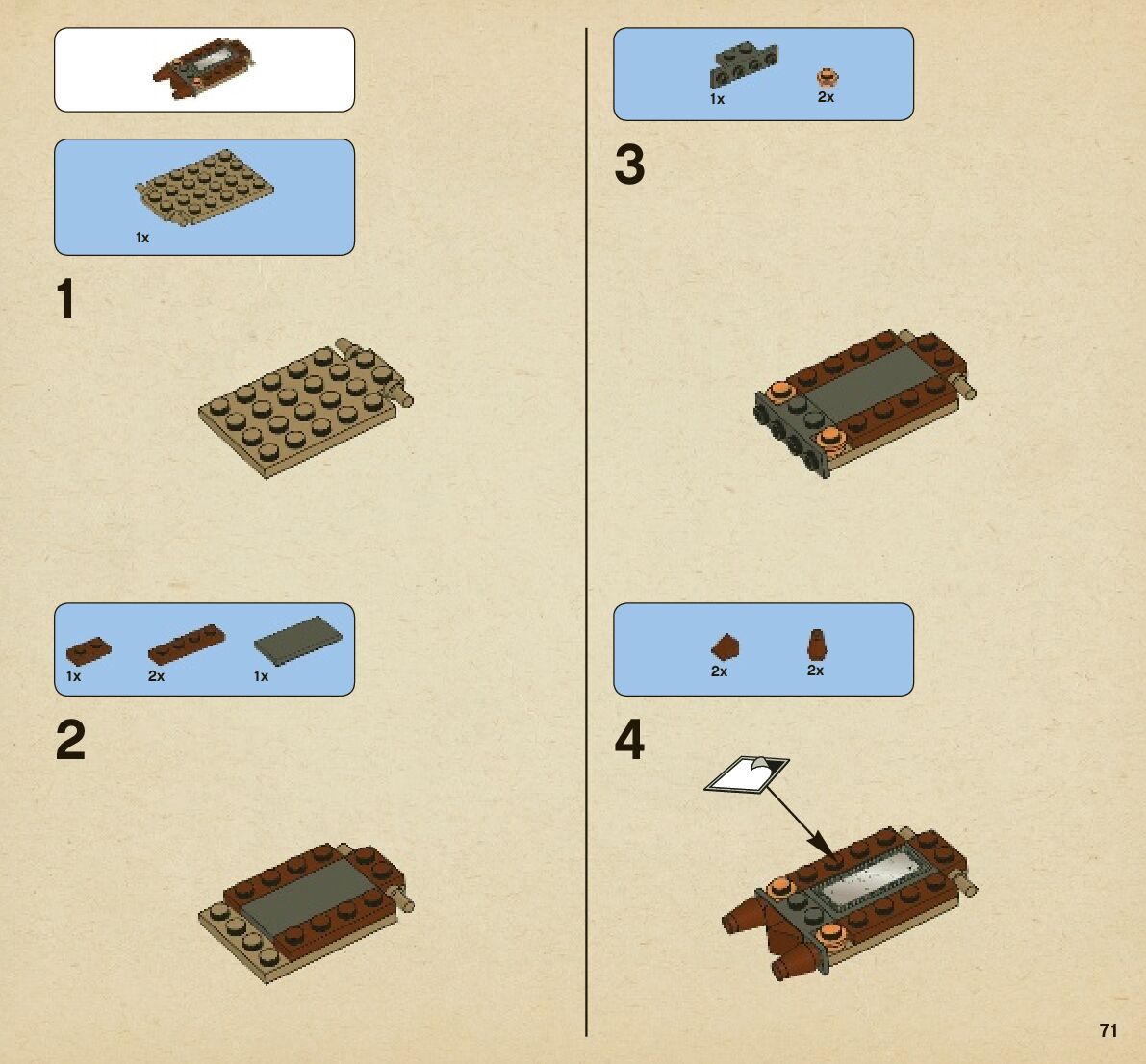 1x

1

1x 2x 1x

2

1x 2x

3

2x 2x

4

71