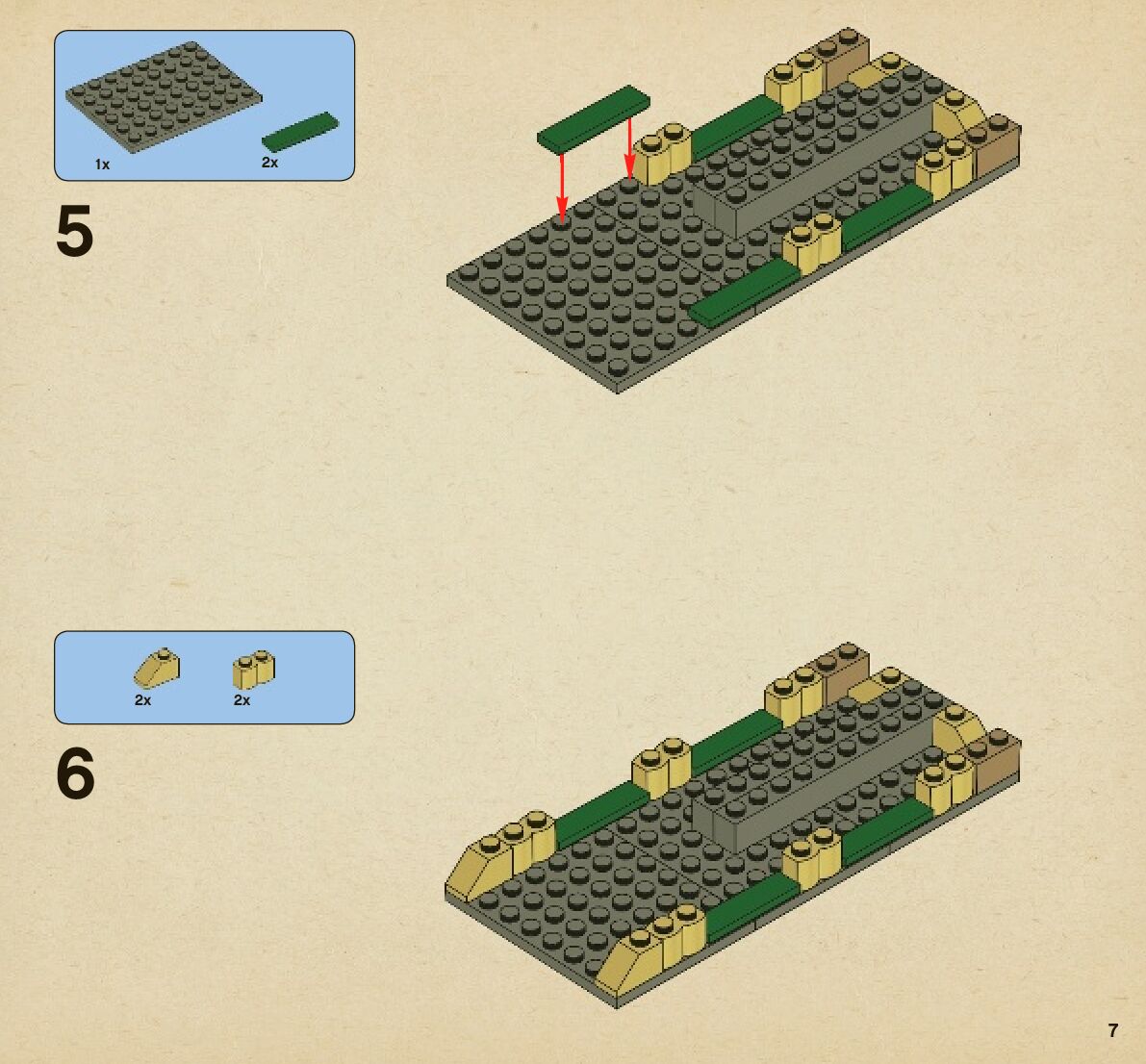 1x

2x

5

2x

2x

6

7