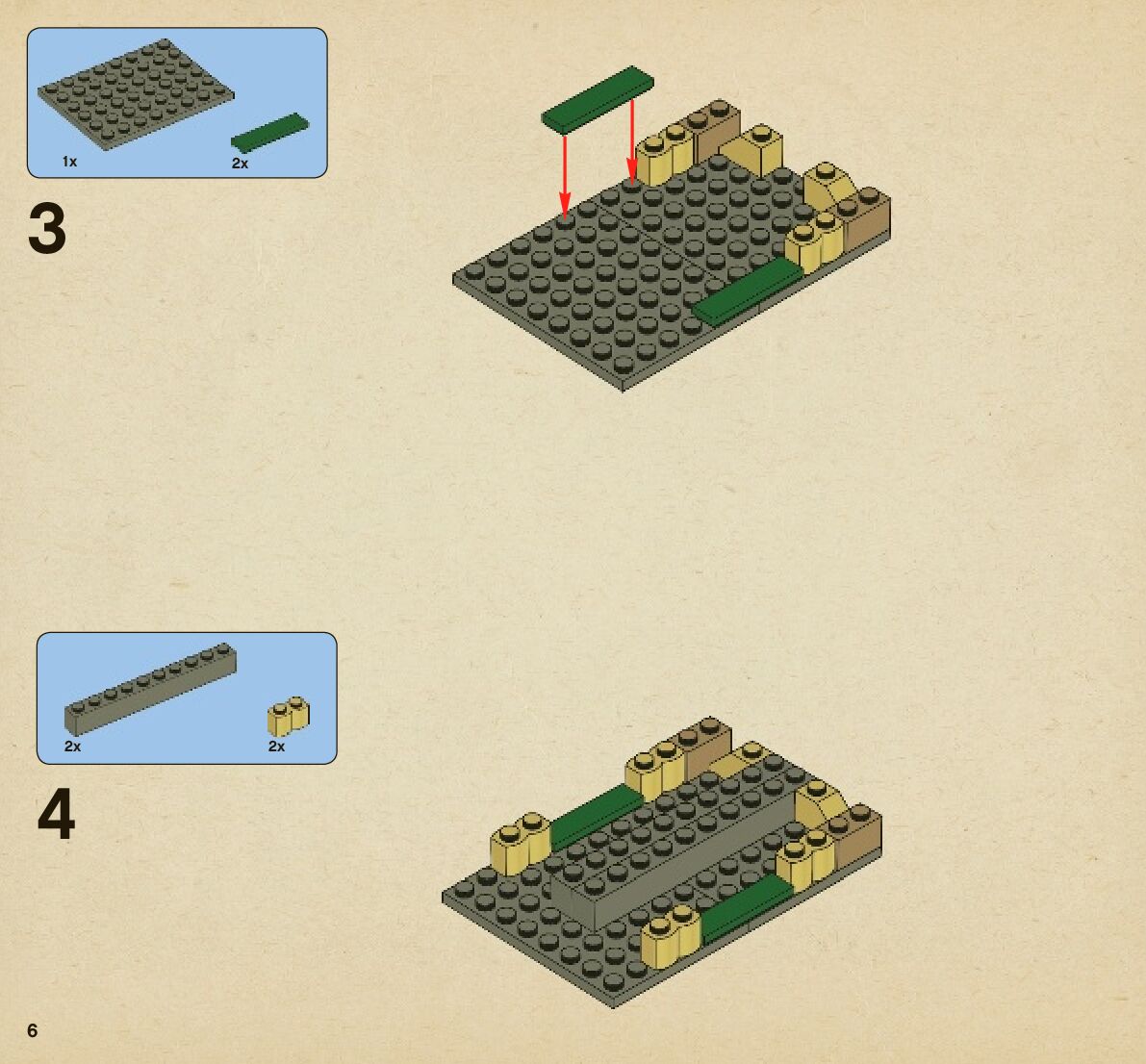 1x
2x

3

2x
2x

4

6