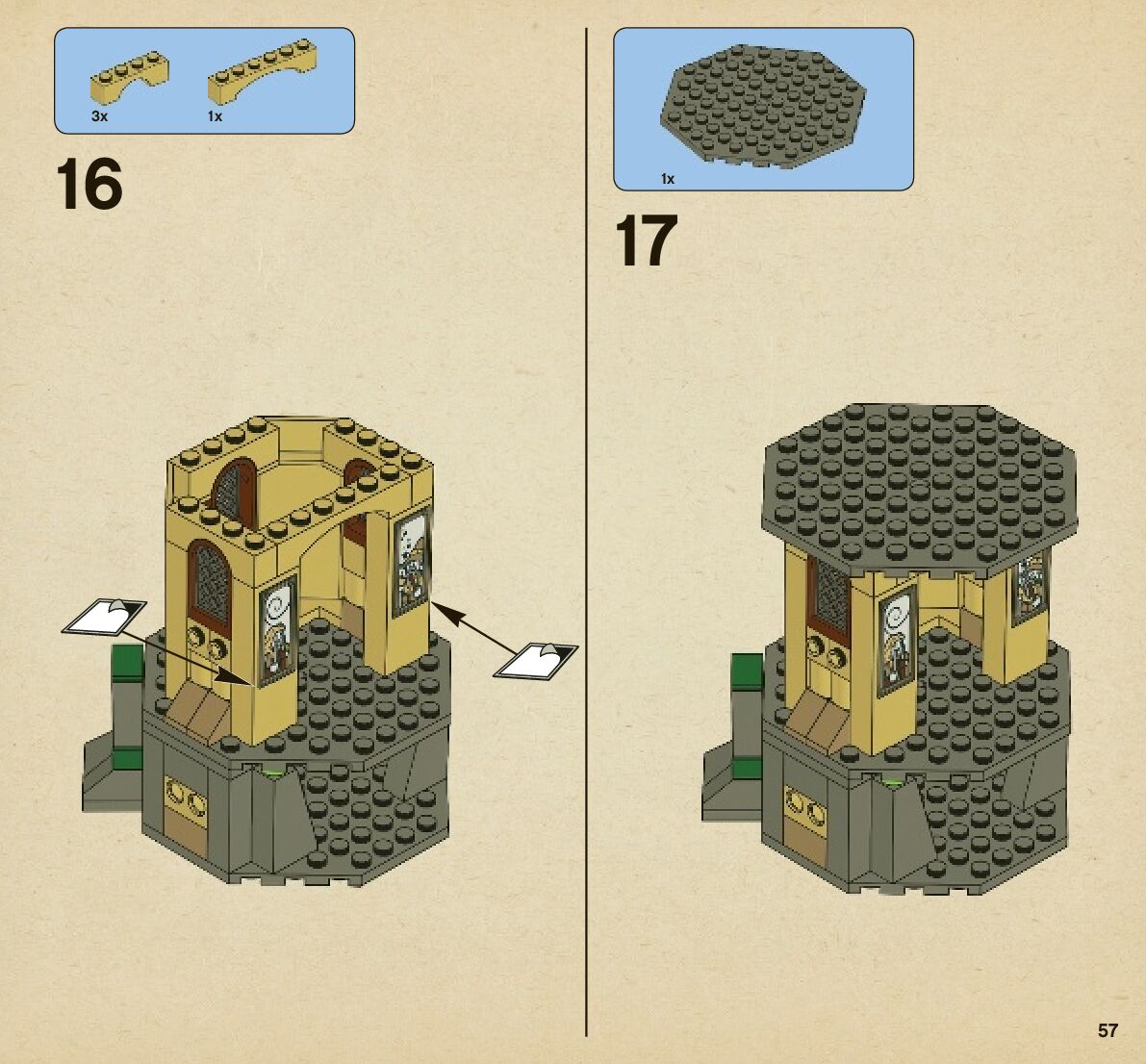 3x
1x

16

1x

17

57