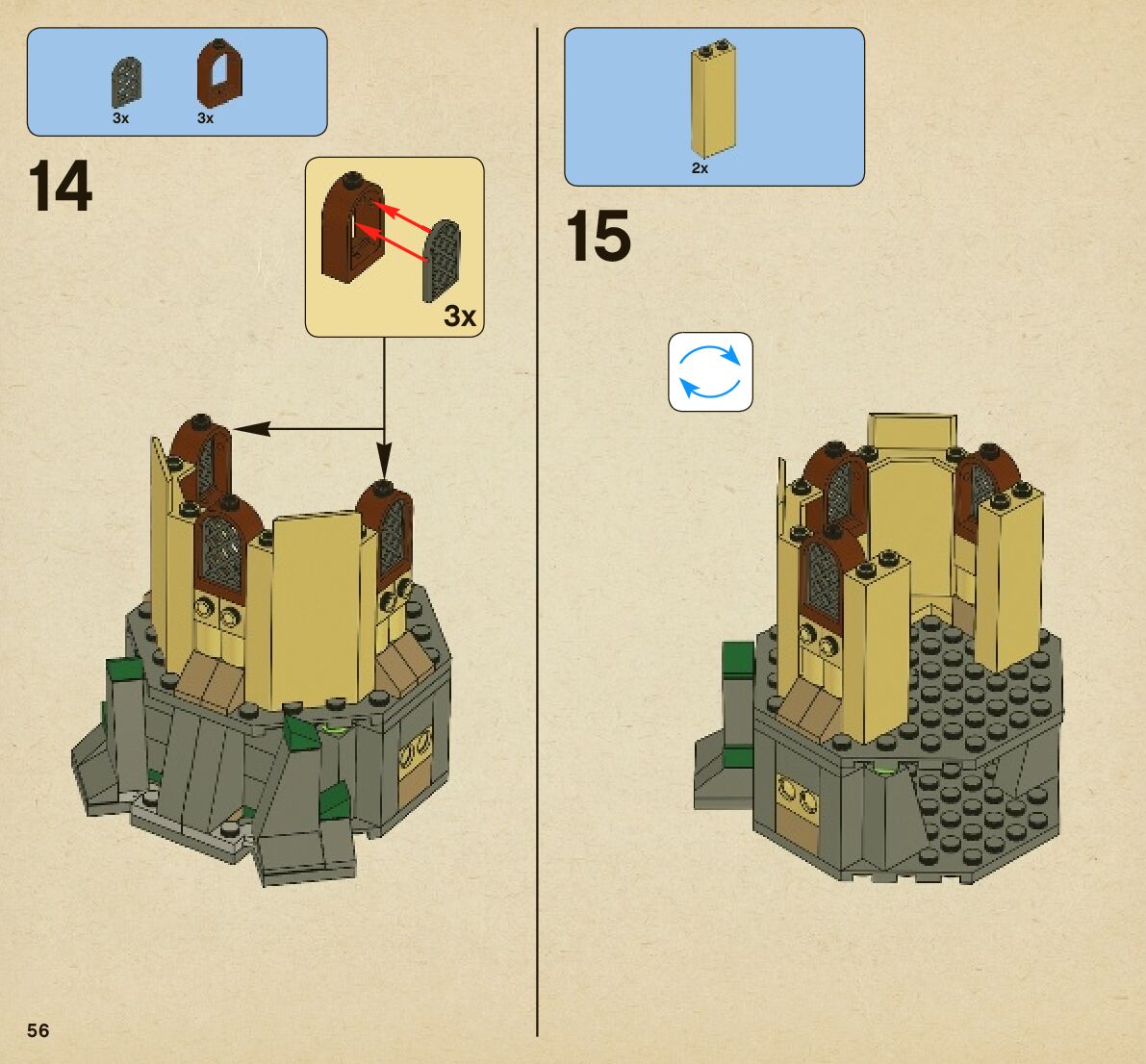 3x 3x

14

3x

2x

15

56