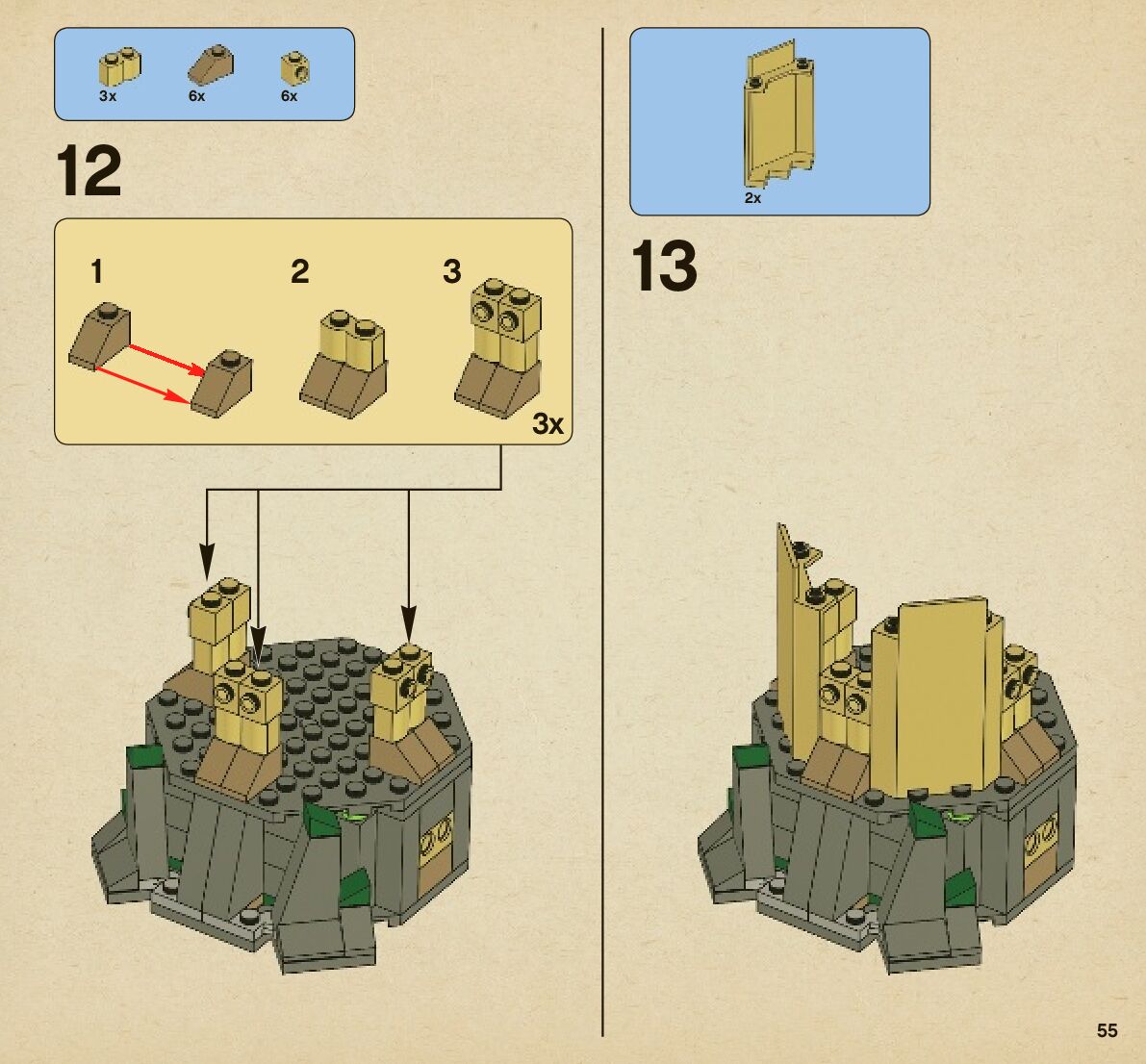 3x
6x
6x

12

1
2
3
3x

2x

13

55