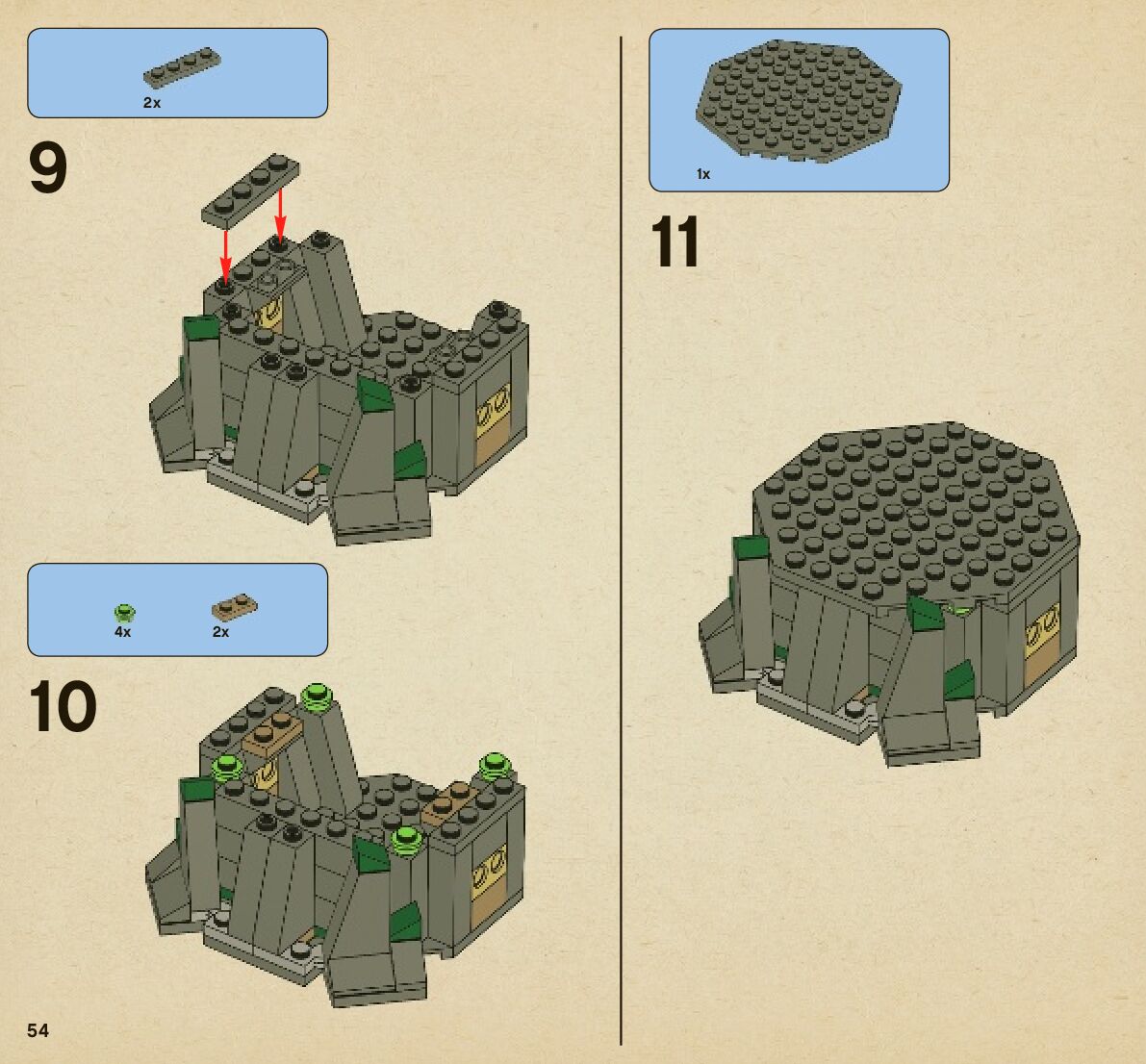 2x

9

4x

2x

10

54

1x

11