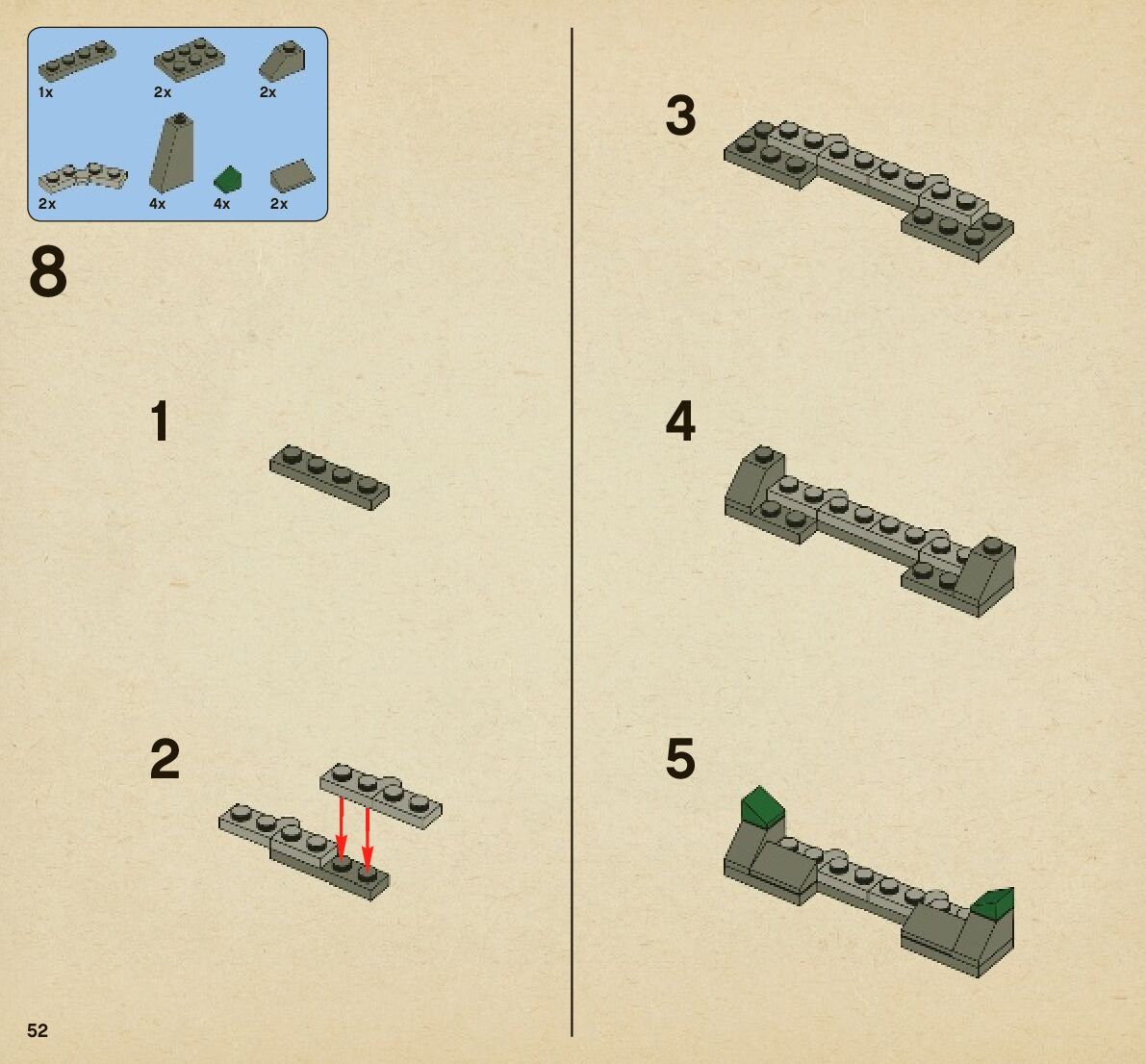 1x
2x
2x
2x
4x
4x
2x

8

1

2

3

4

5

52