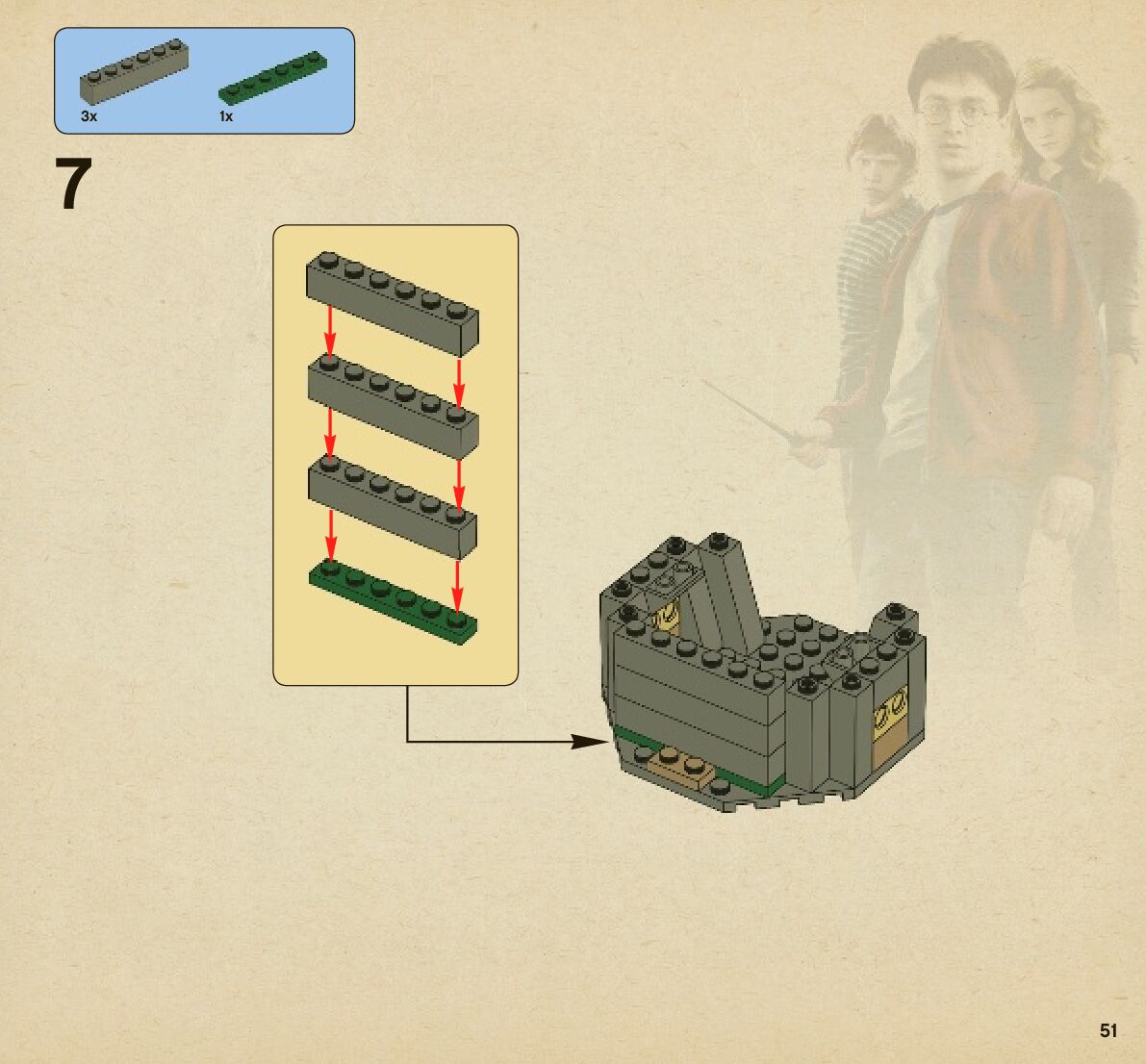 3x
1x

7

51