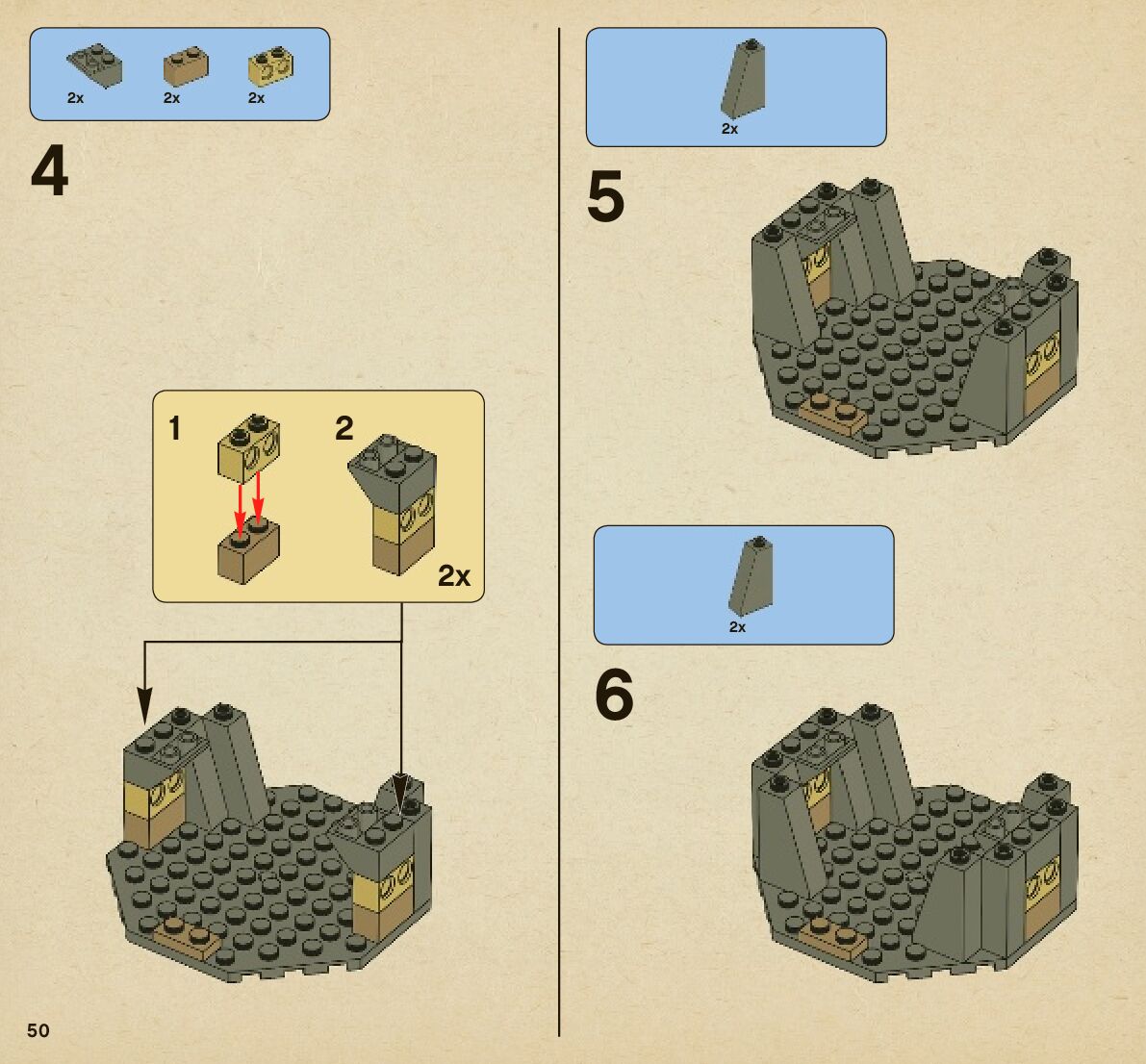 2x 2x 2x

4

1 2

2x

50

2x

5

2x

6