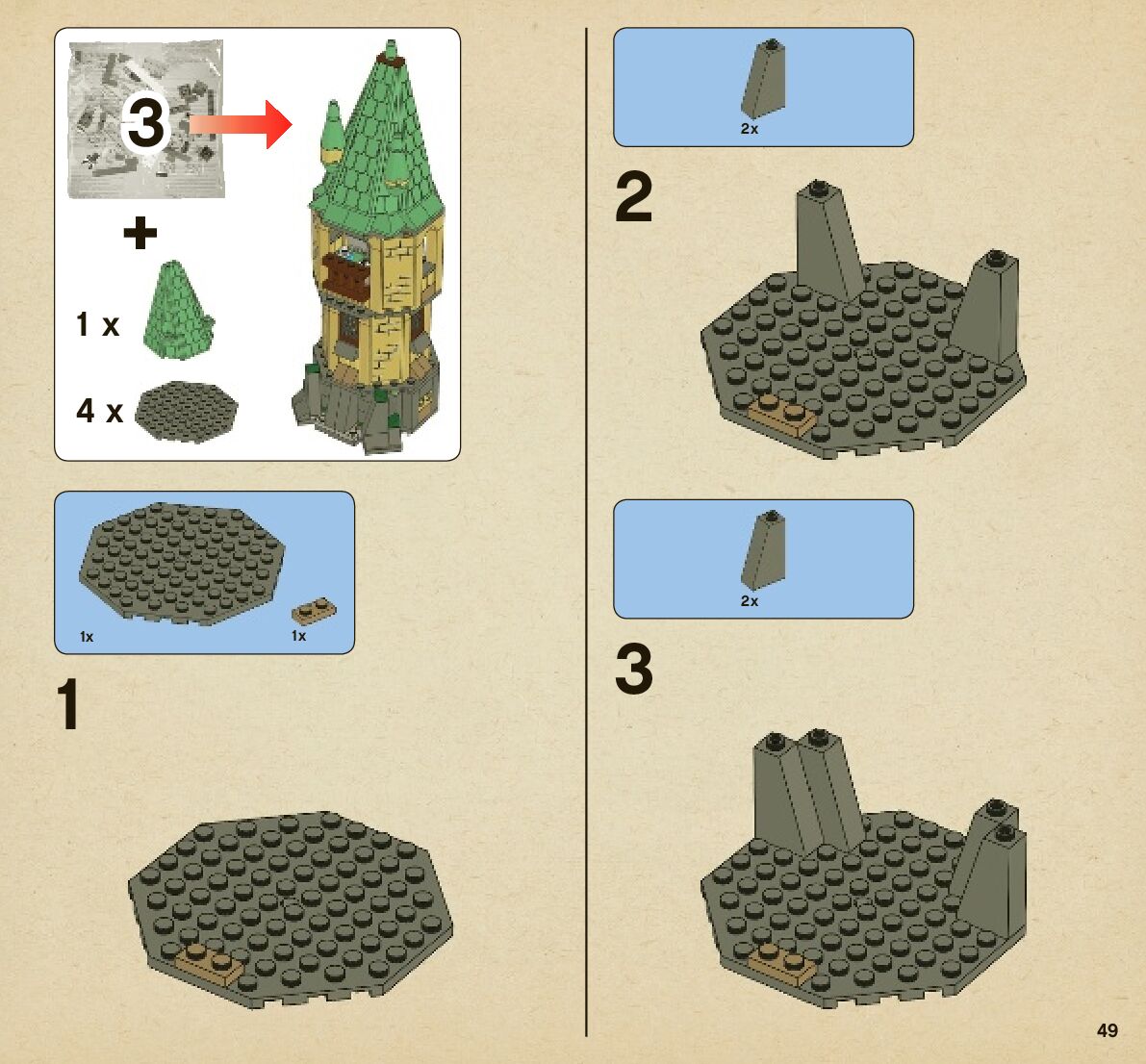 3

+

1 x

4 x

1x

1x

1

2x

2

2x

3

49