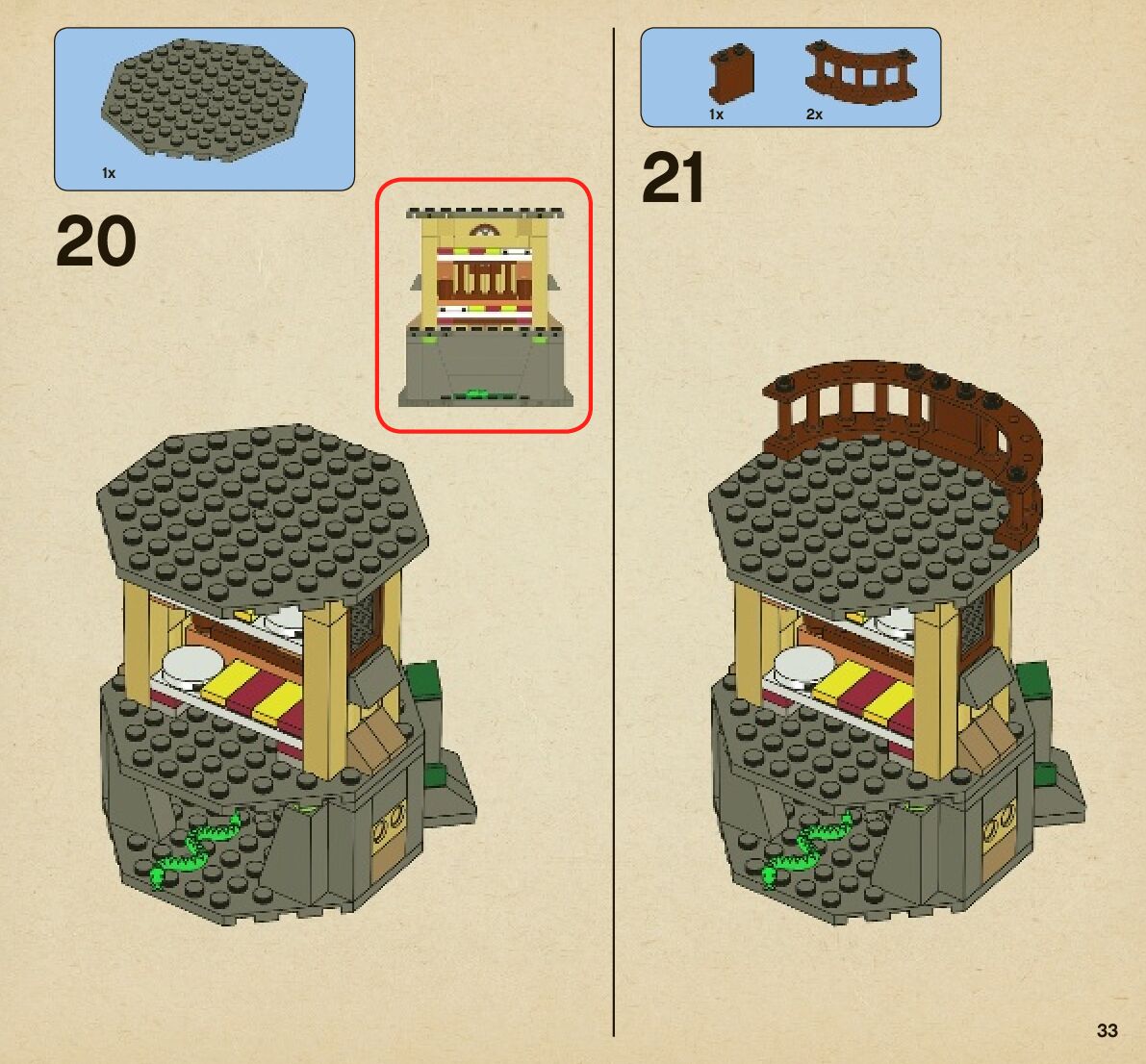 1x

20

1x 2x

21

33