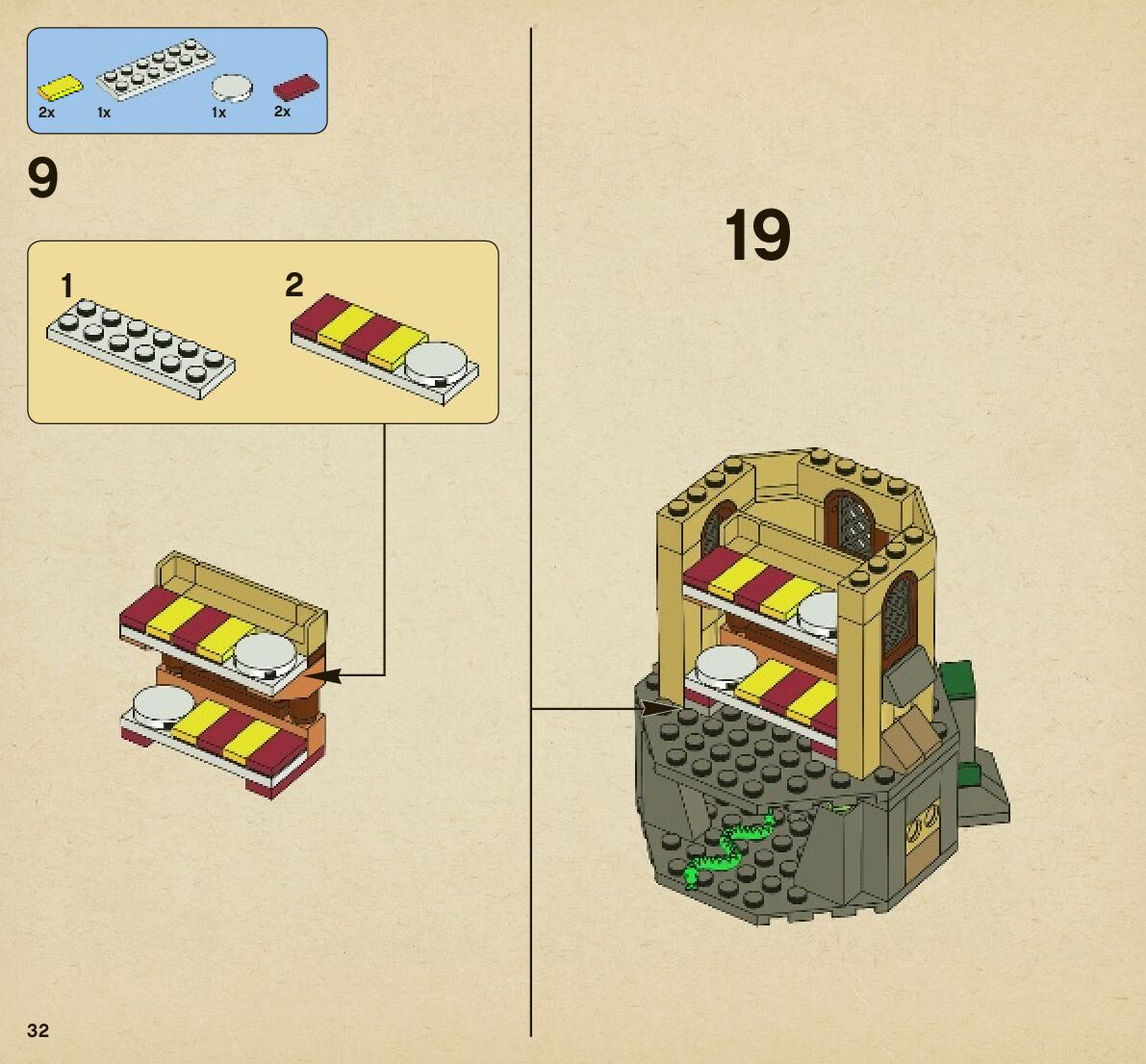 2x 1x 1x 2x

9

1

2

19

32