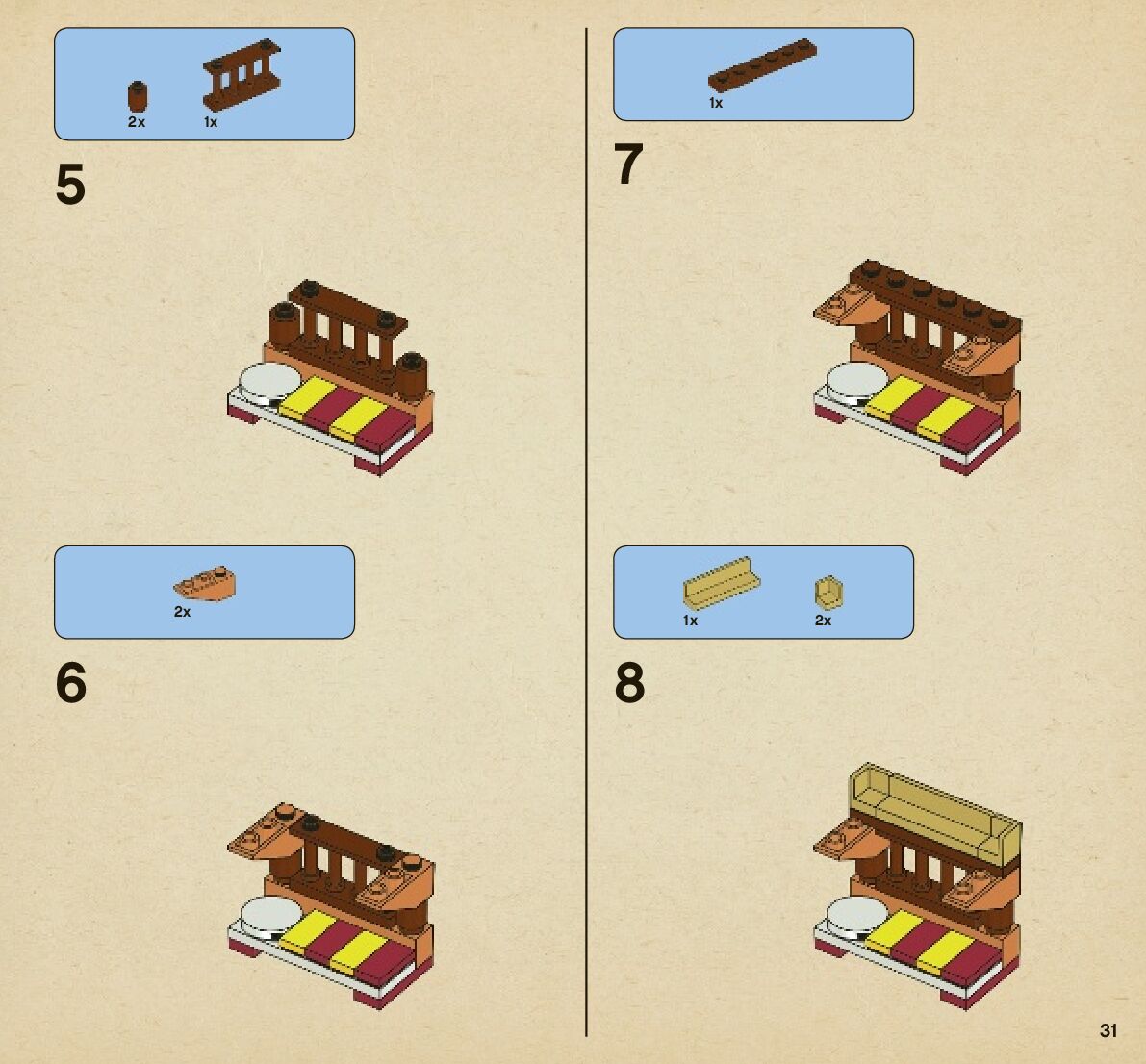 2x 1x

5

2x

6

1x

7

1x 2x

8

31