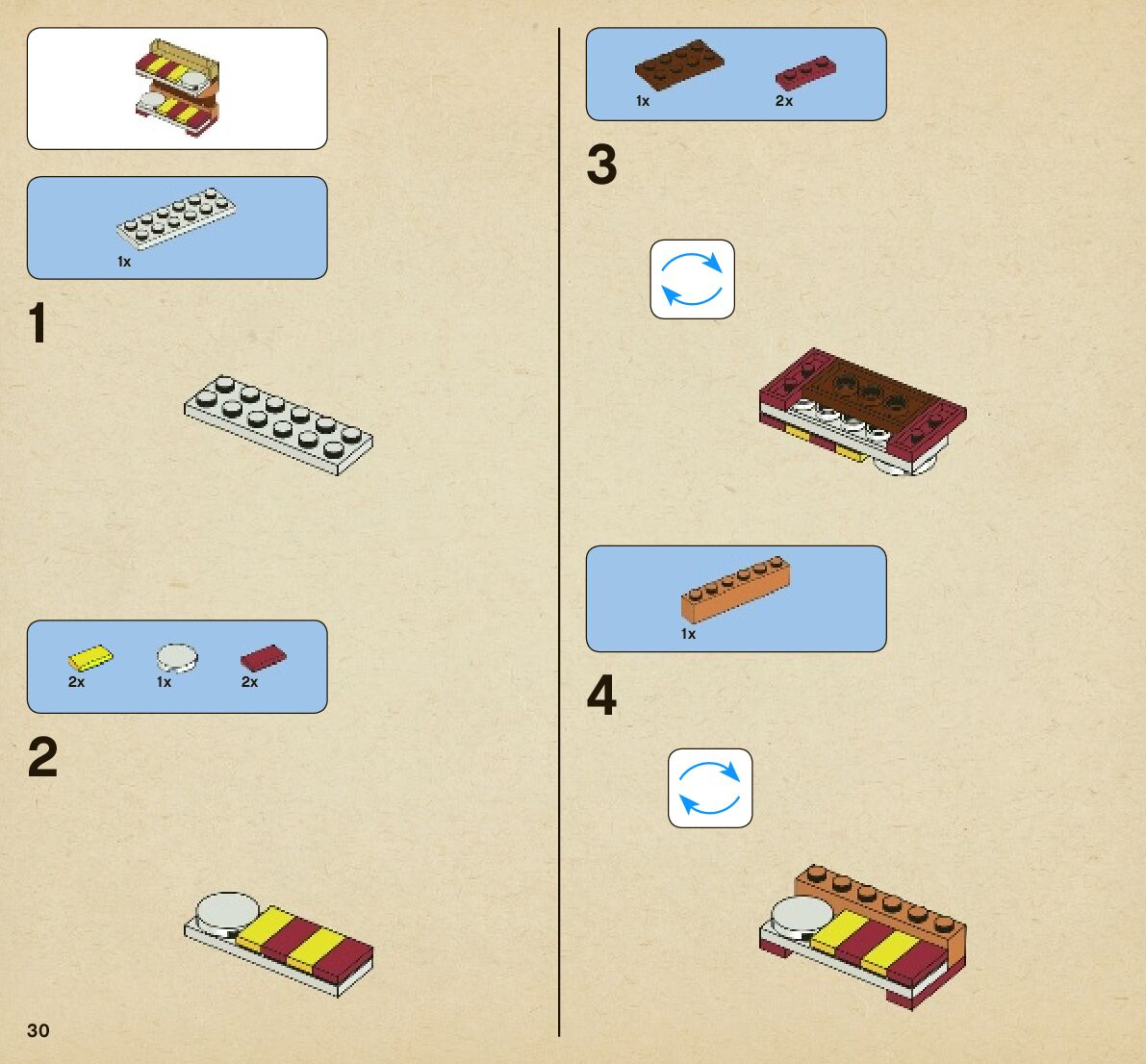 1x

1

2x 1x 2x

2

30

1x 2x

3

1x

4