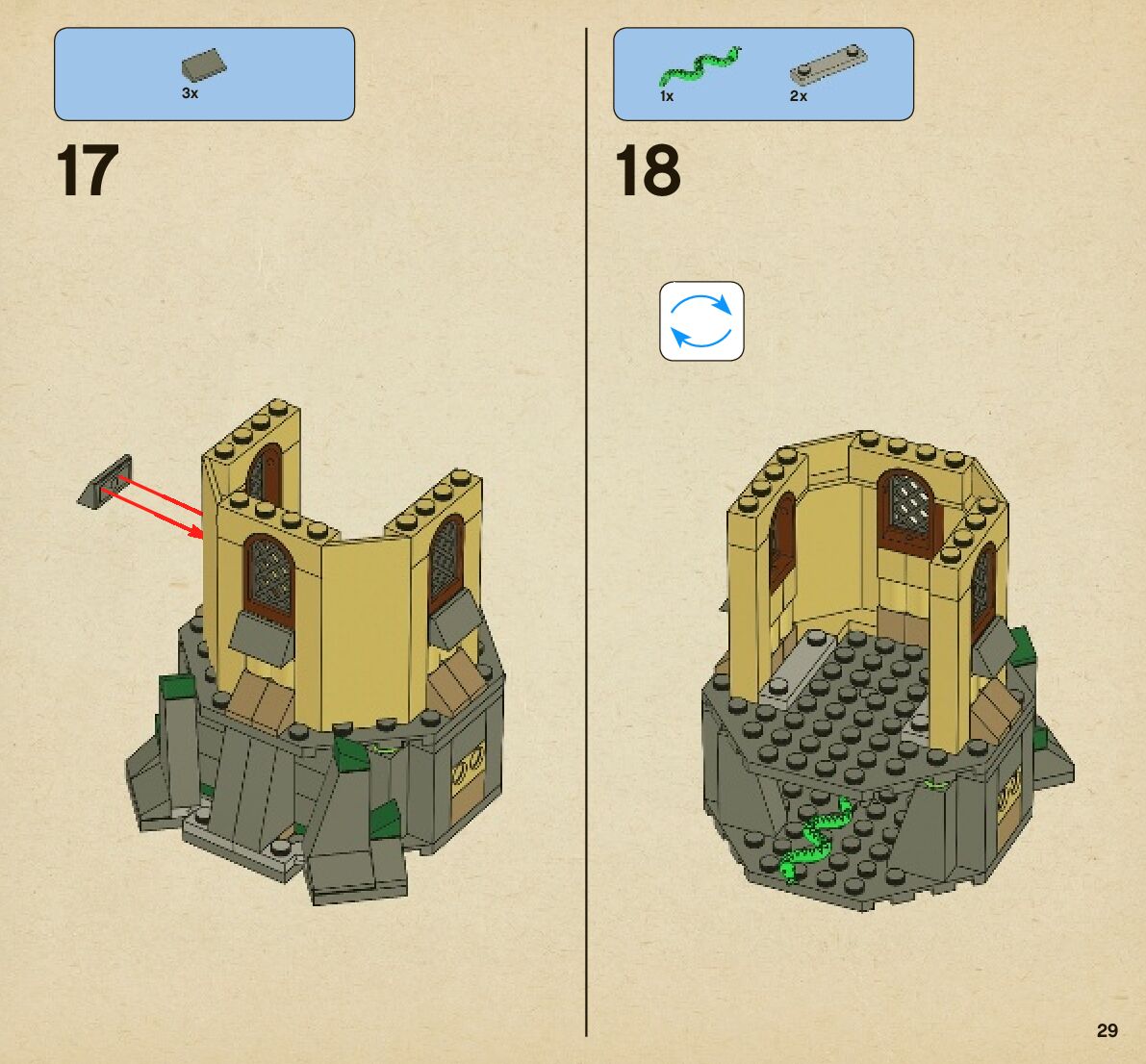 3x

17

1x
2x

18

29