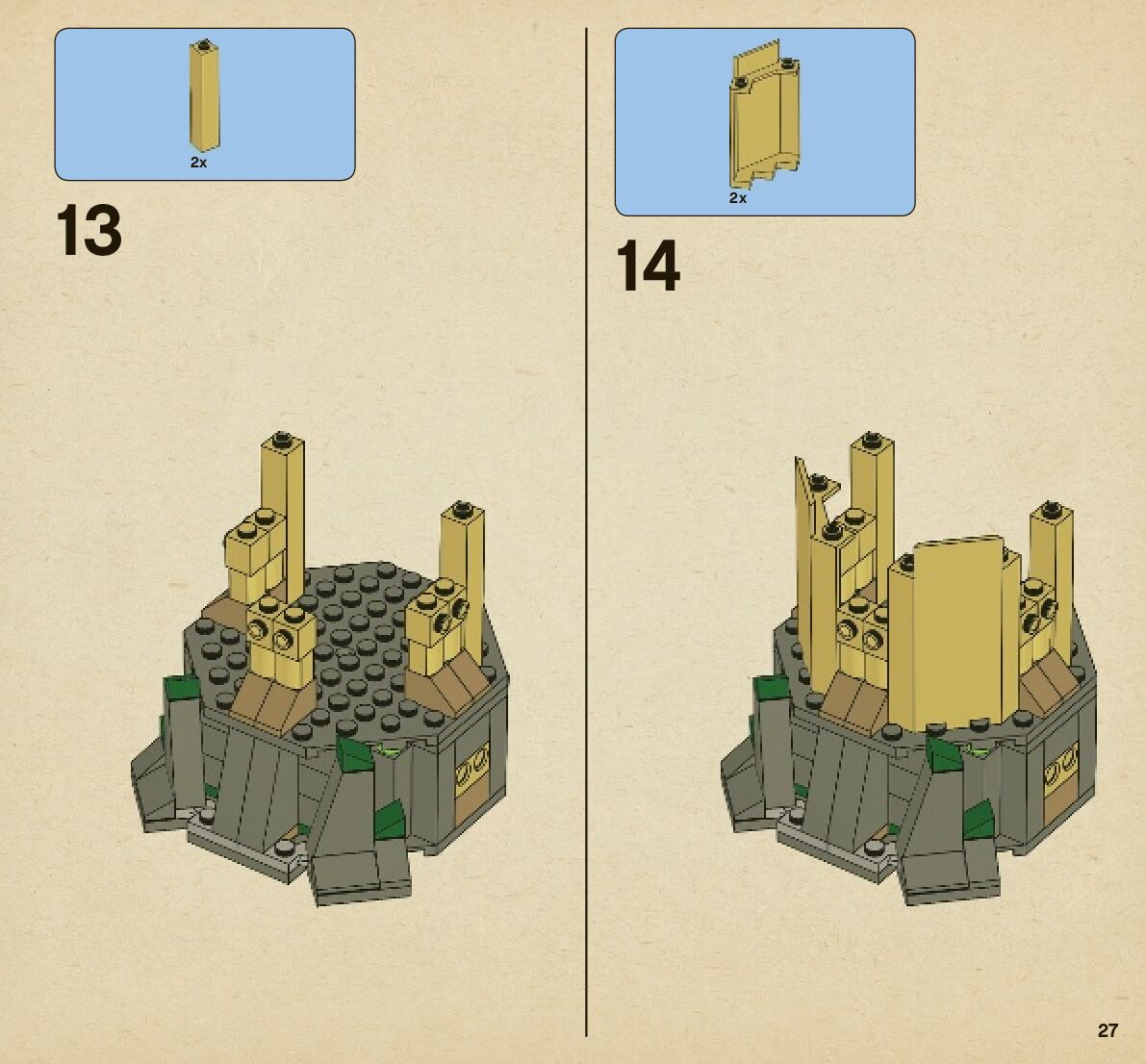 2x

13

2x

14

27