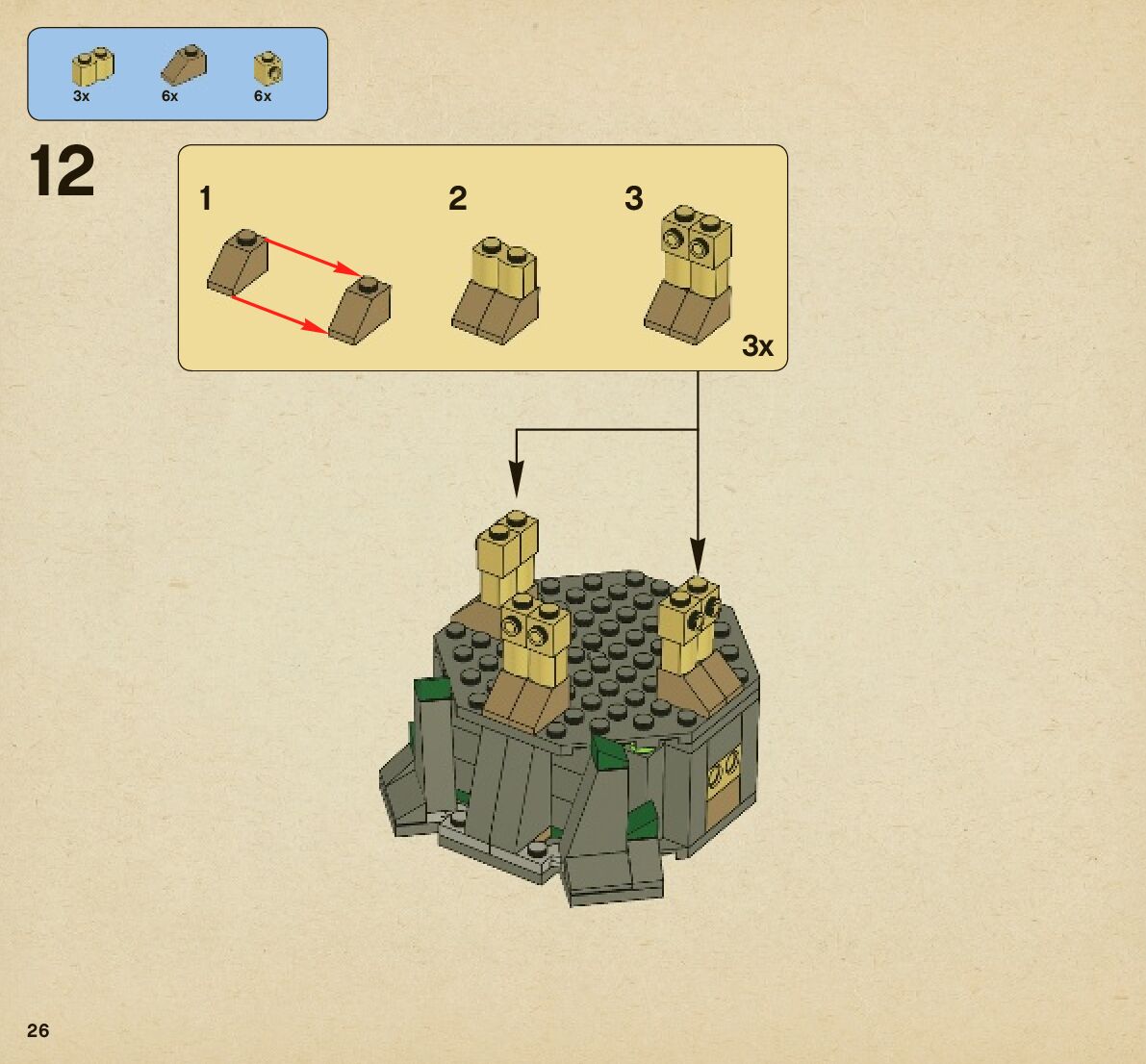 3x 6x 6x

12

1

2

3

3x

26