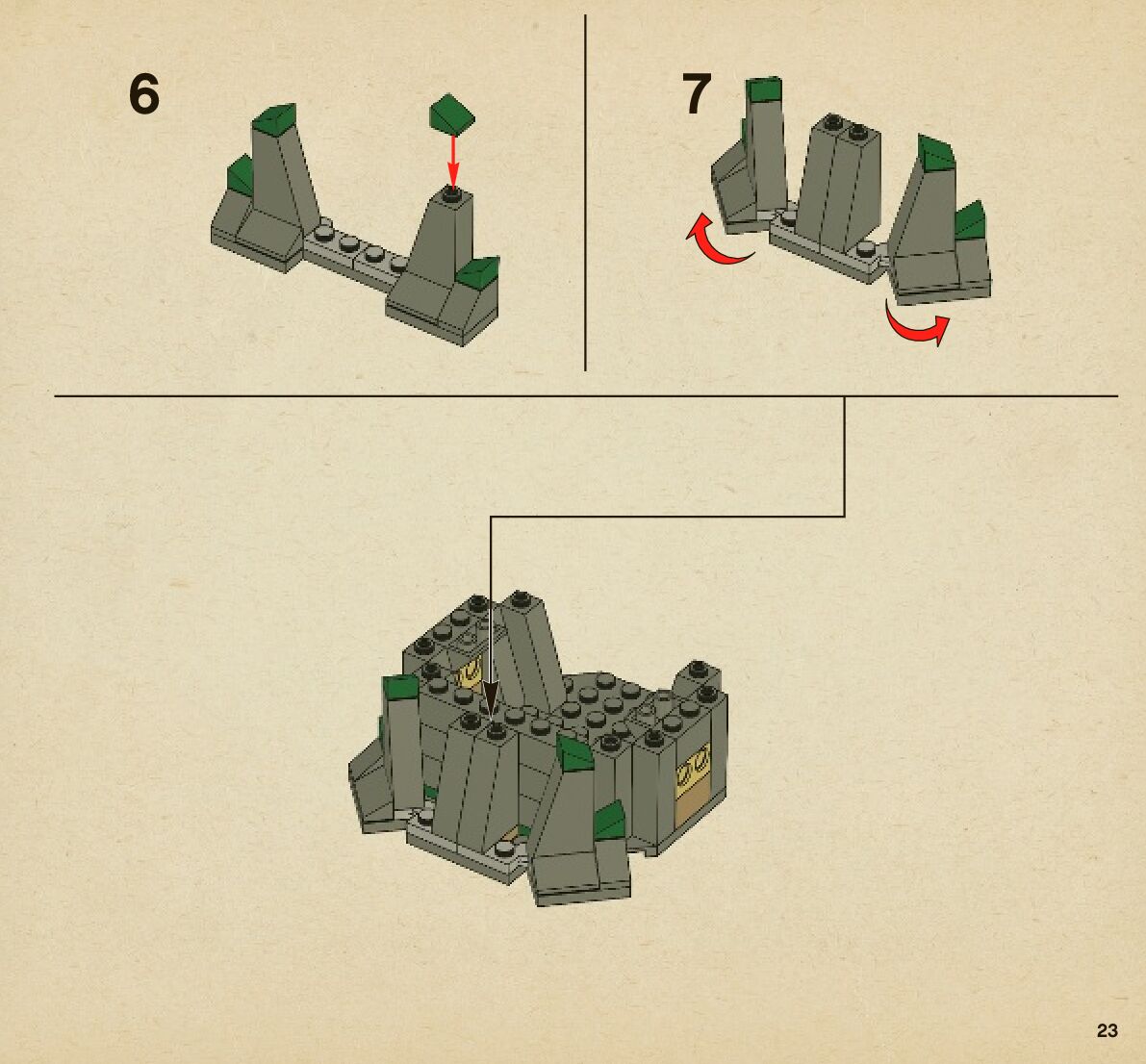 6

7

23