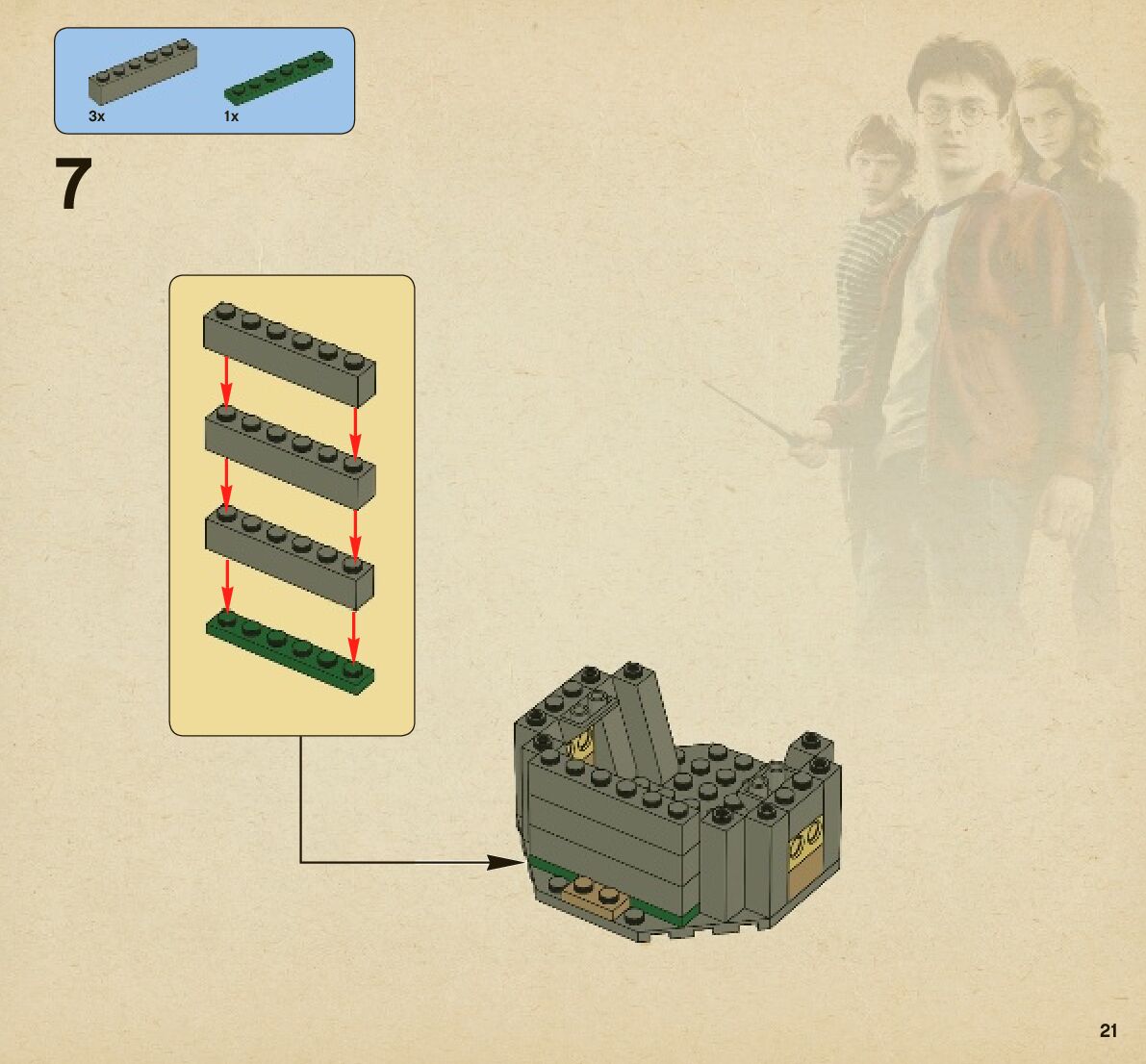 3x 1x

7

21