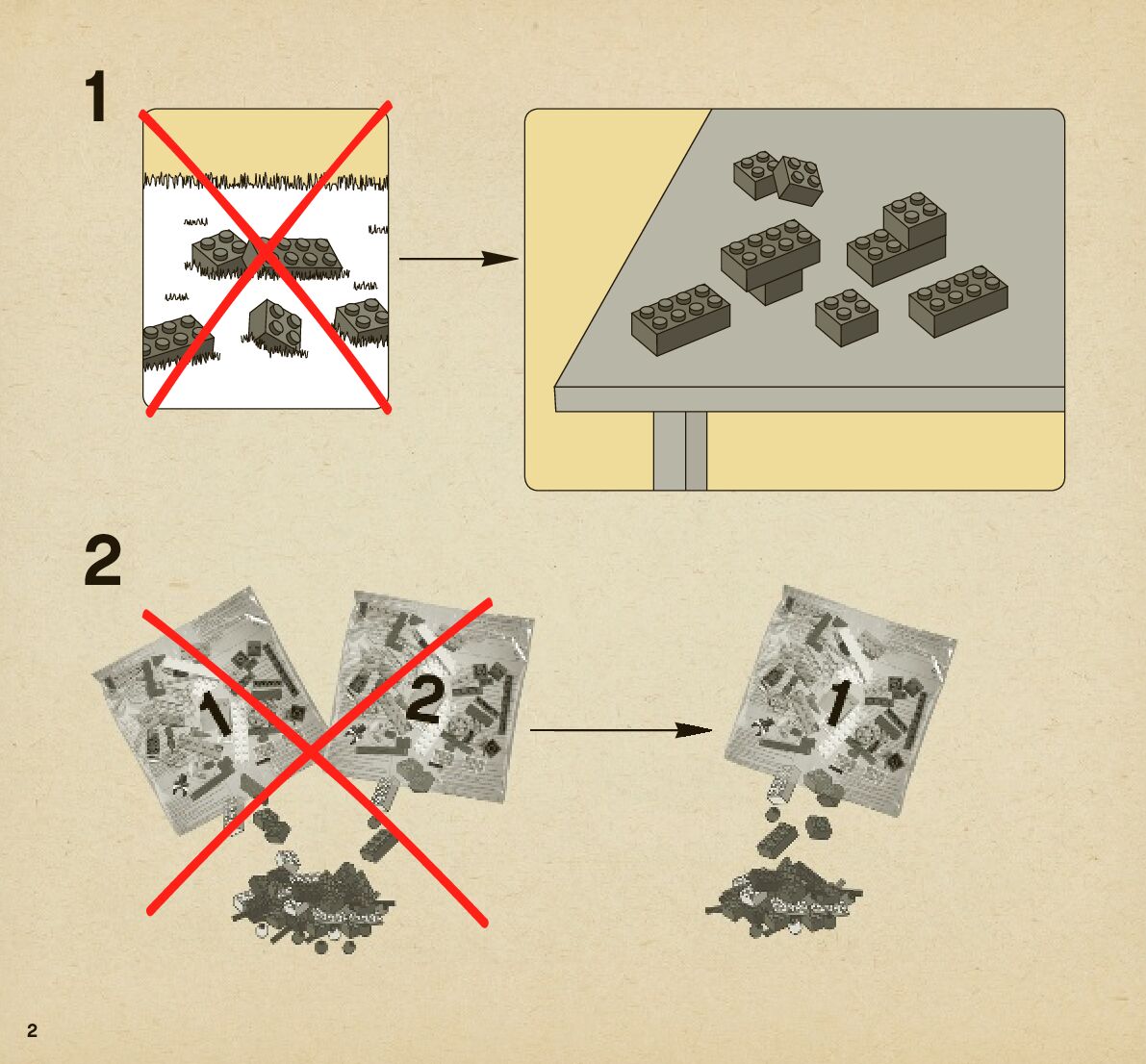 1

2

1

2

1

2