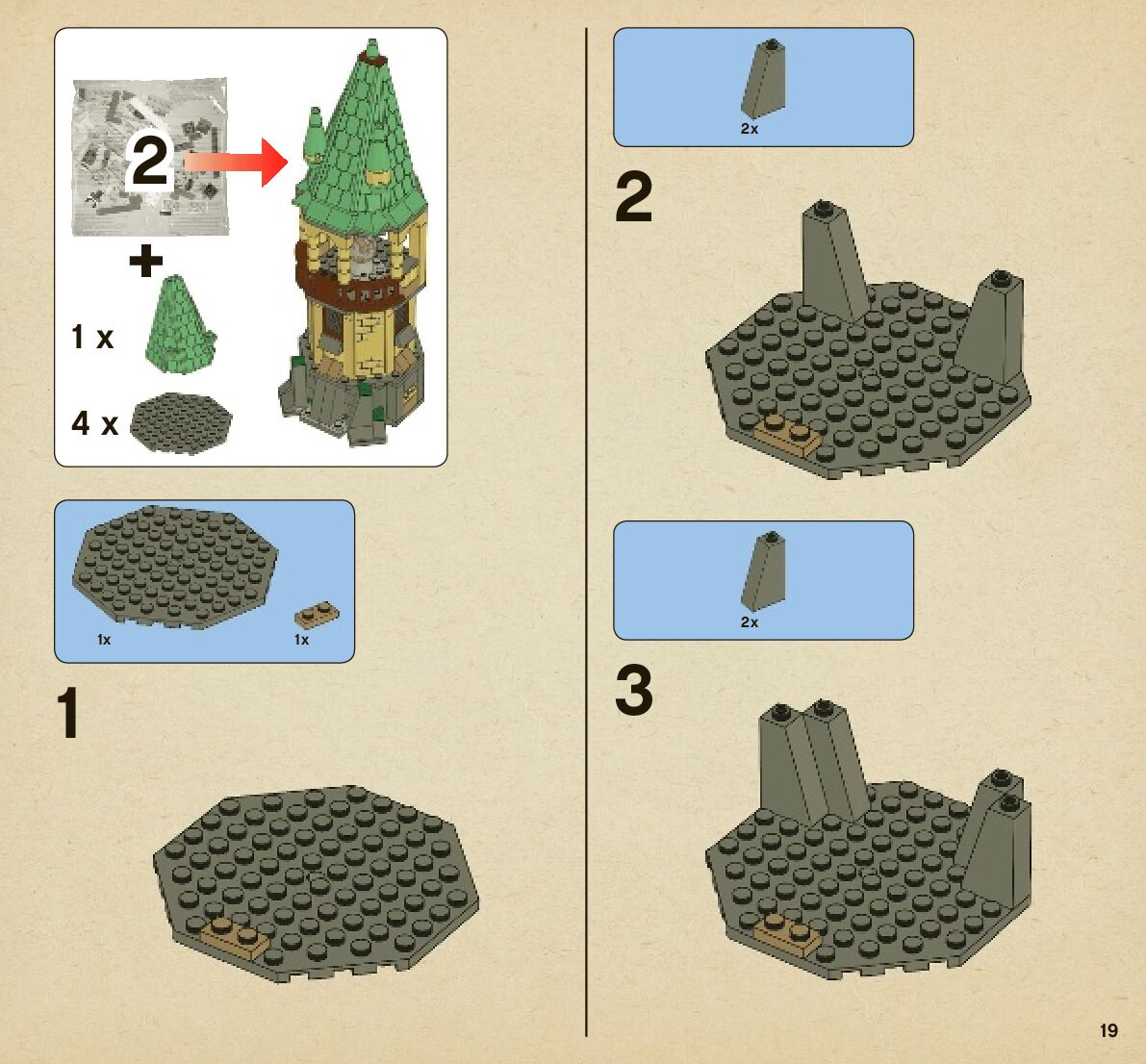 2

+

1 x

4 x

1x

1x

1

2x

2

2x

3

19