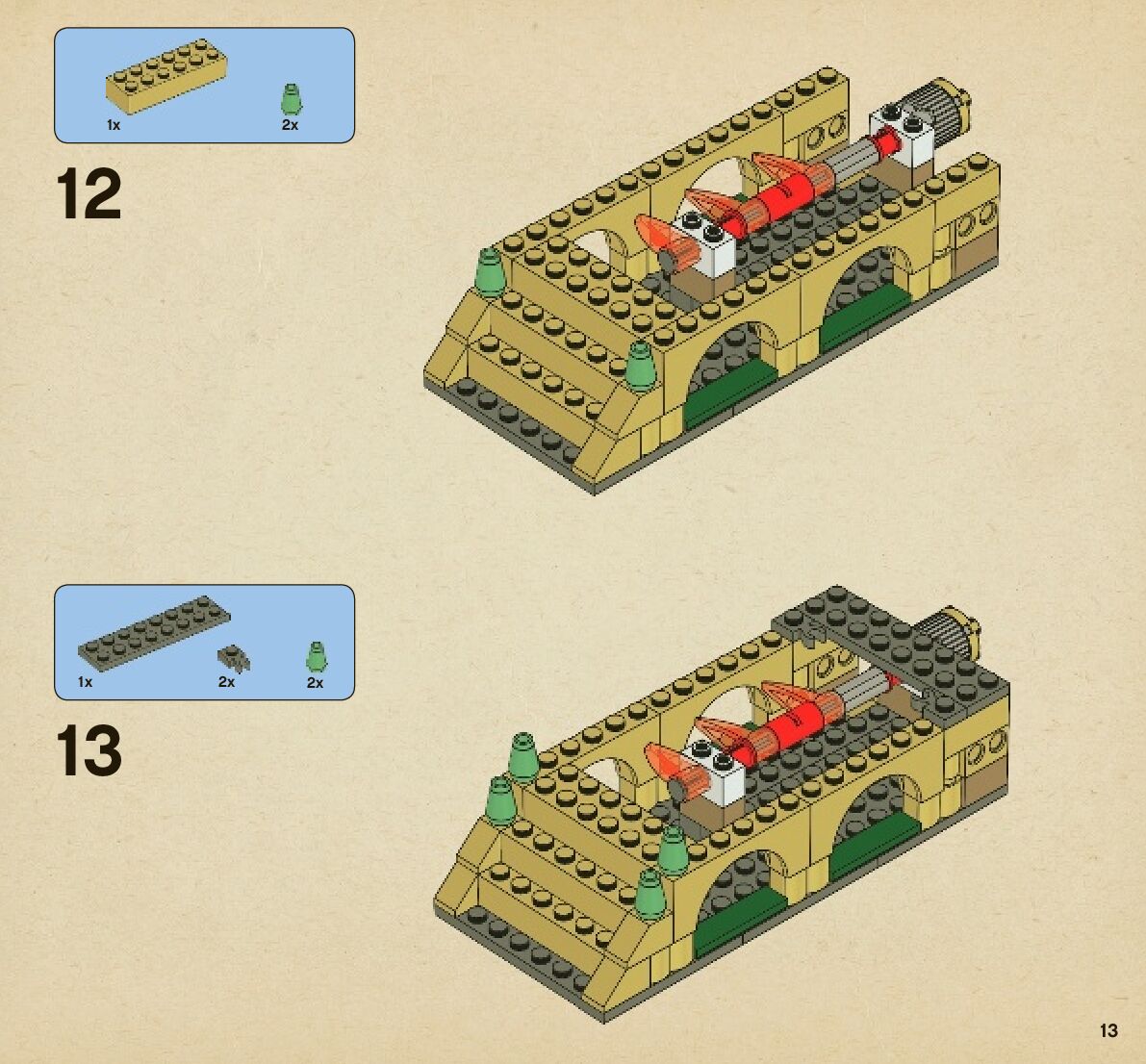 1x 2x

12

1x 2x 2x

13

13