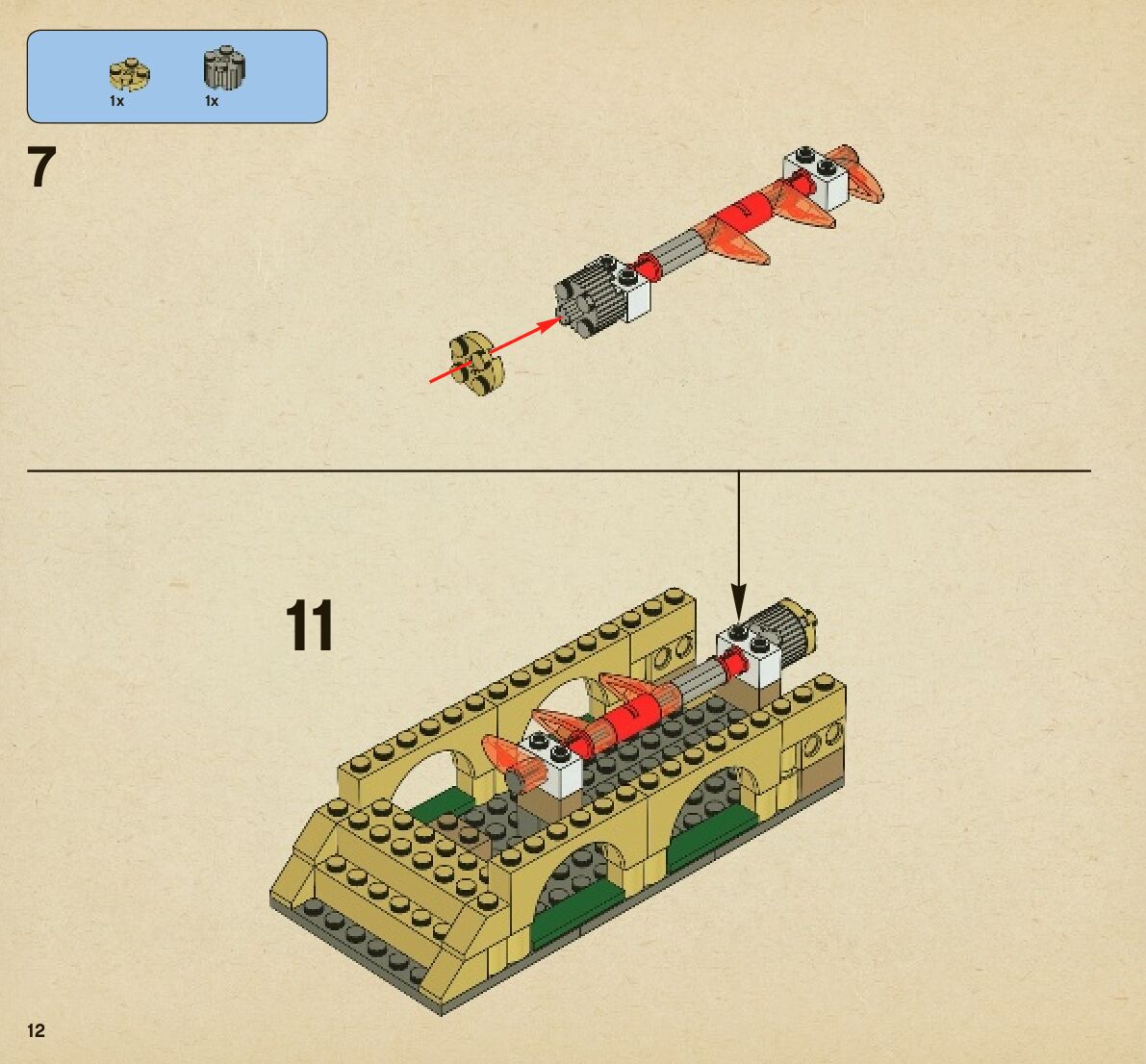 1x
1x

7

11

12