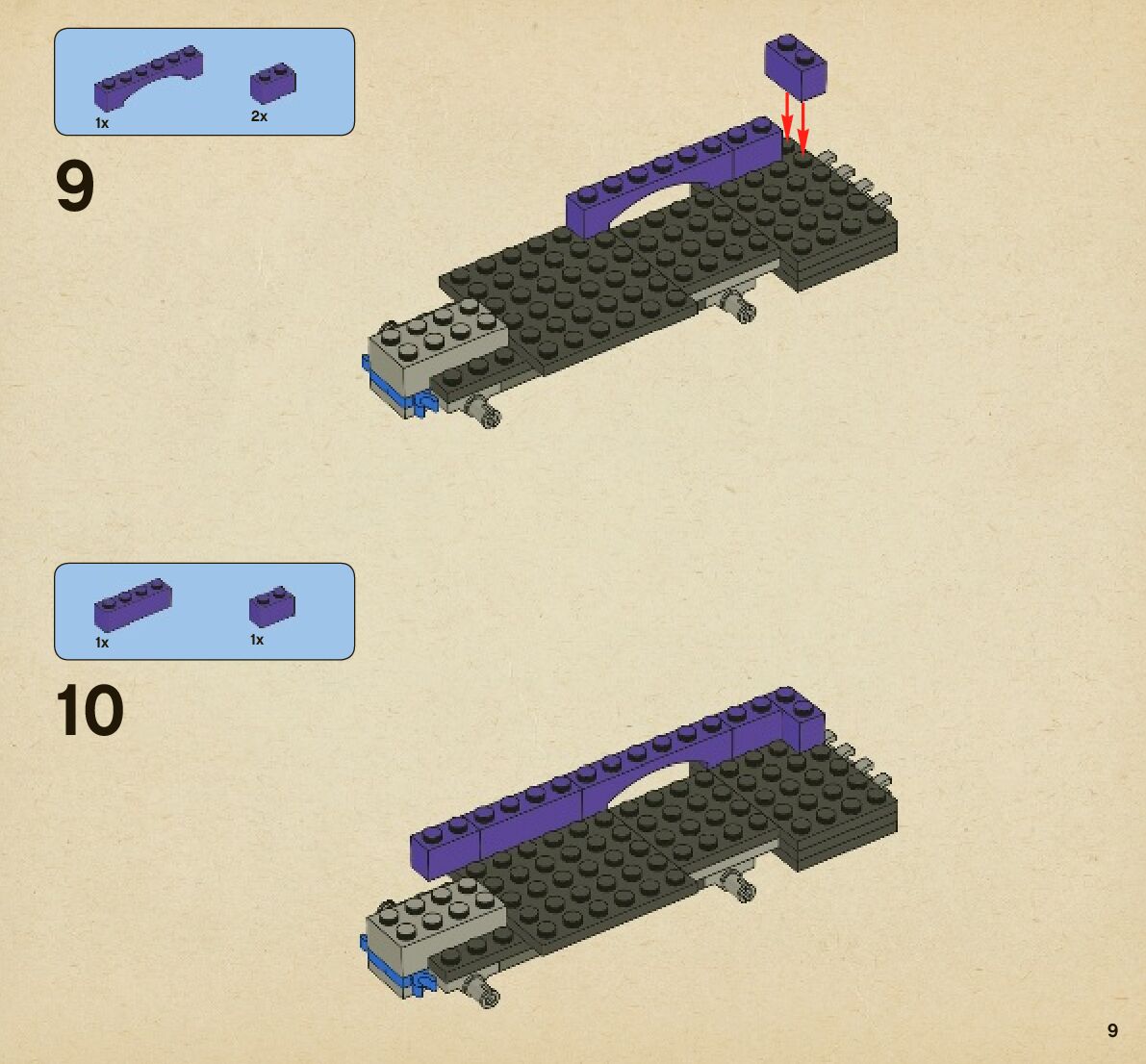 1x
2x

9

1x
1x

10

9