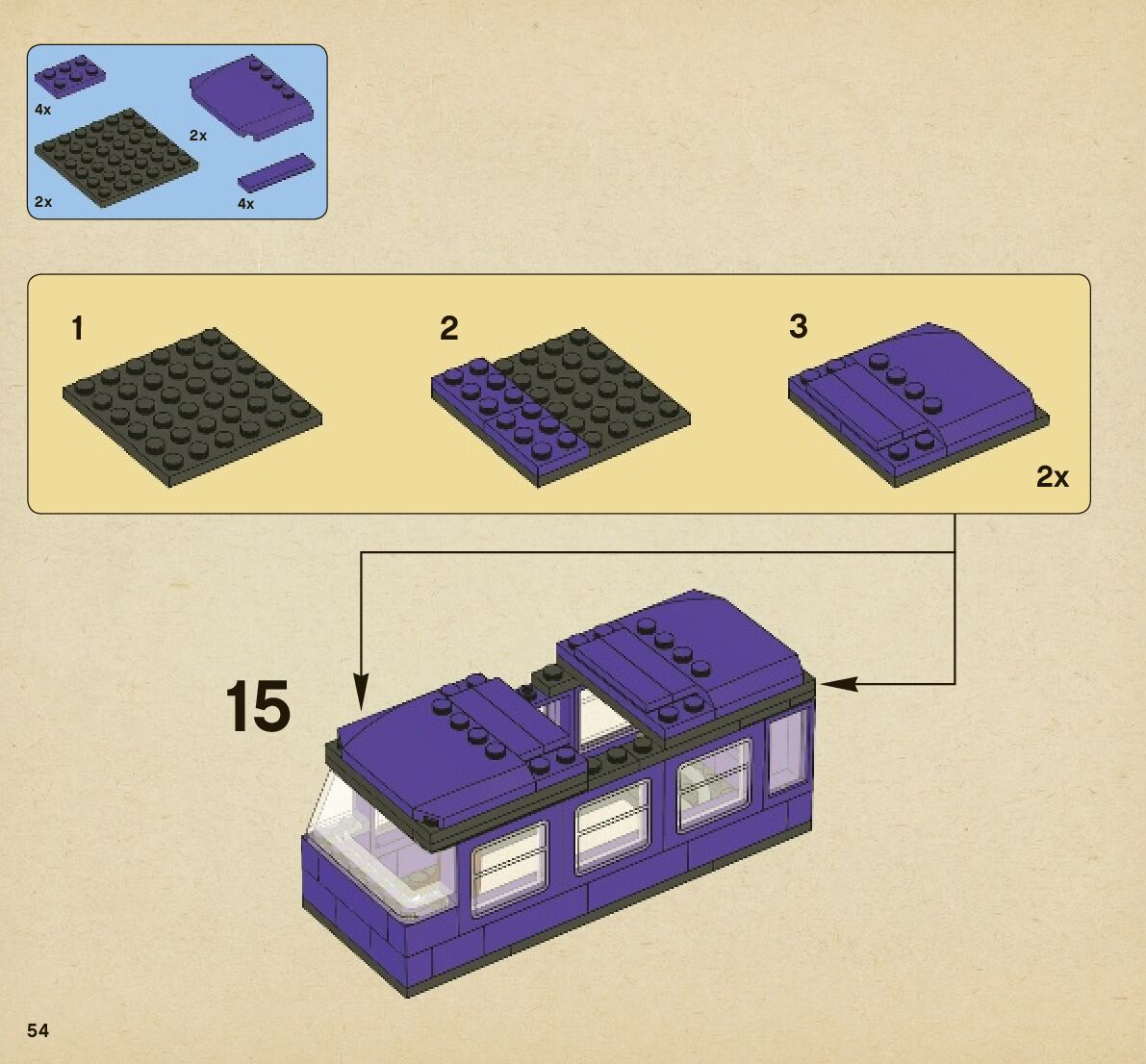 4x
2x
2x
4x

1
2
3
2x

15

54