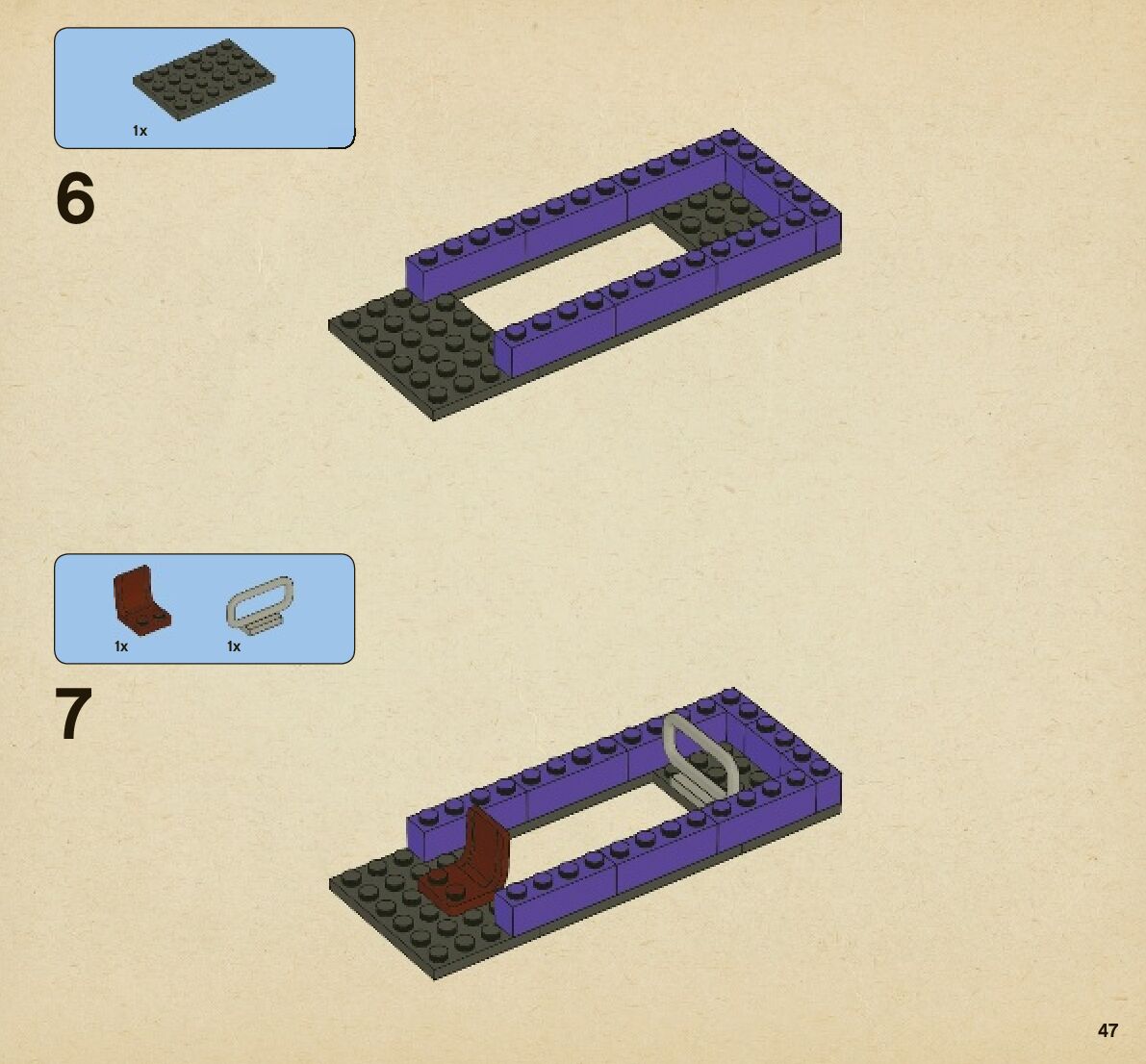 1x

6

1x

1x

7

47