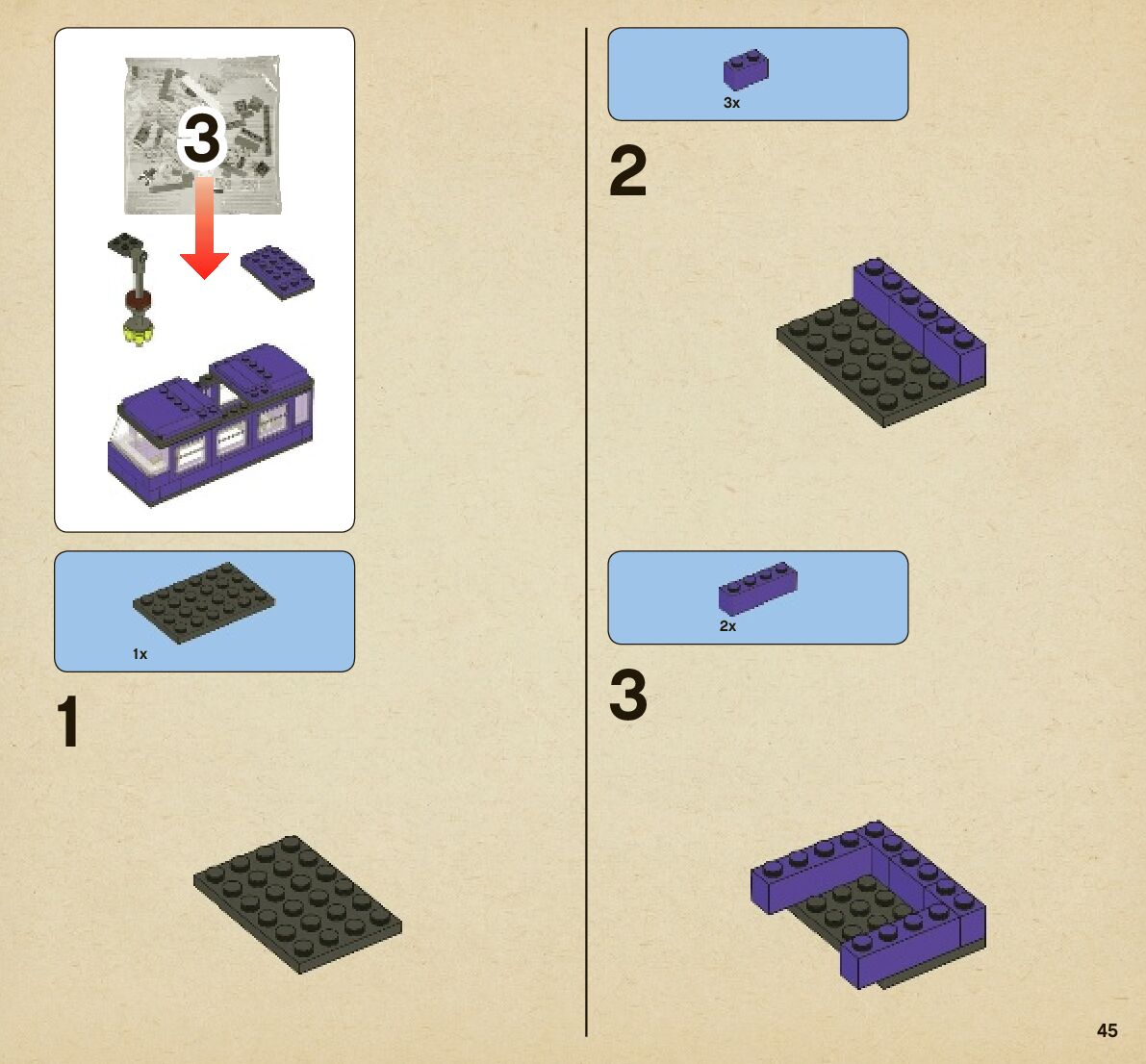 3

1x

1

3x

2

2x

3

45