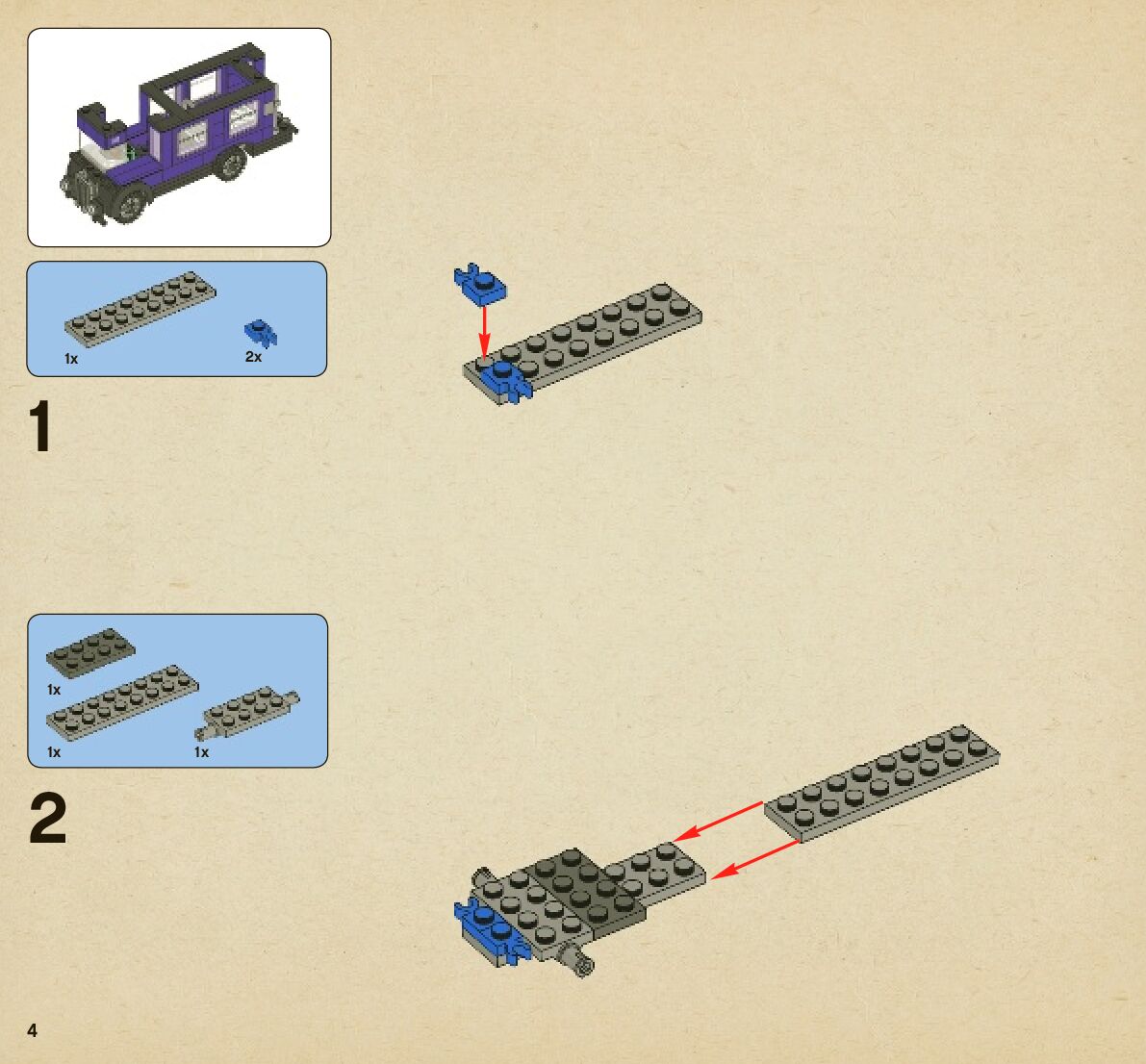 1x
2x

1

1x
1x
1x

2

4