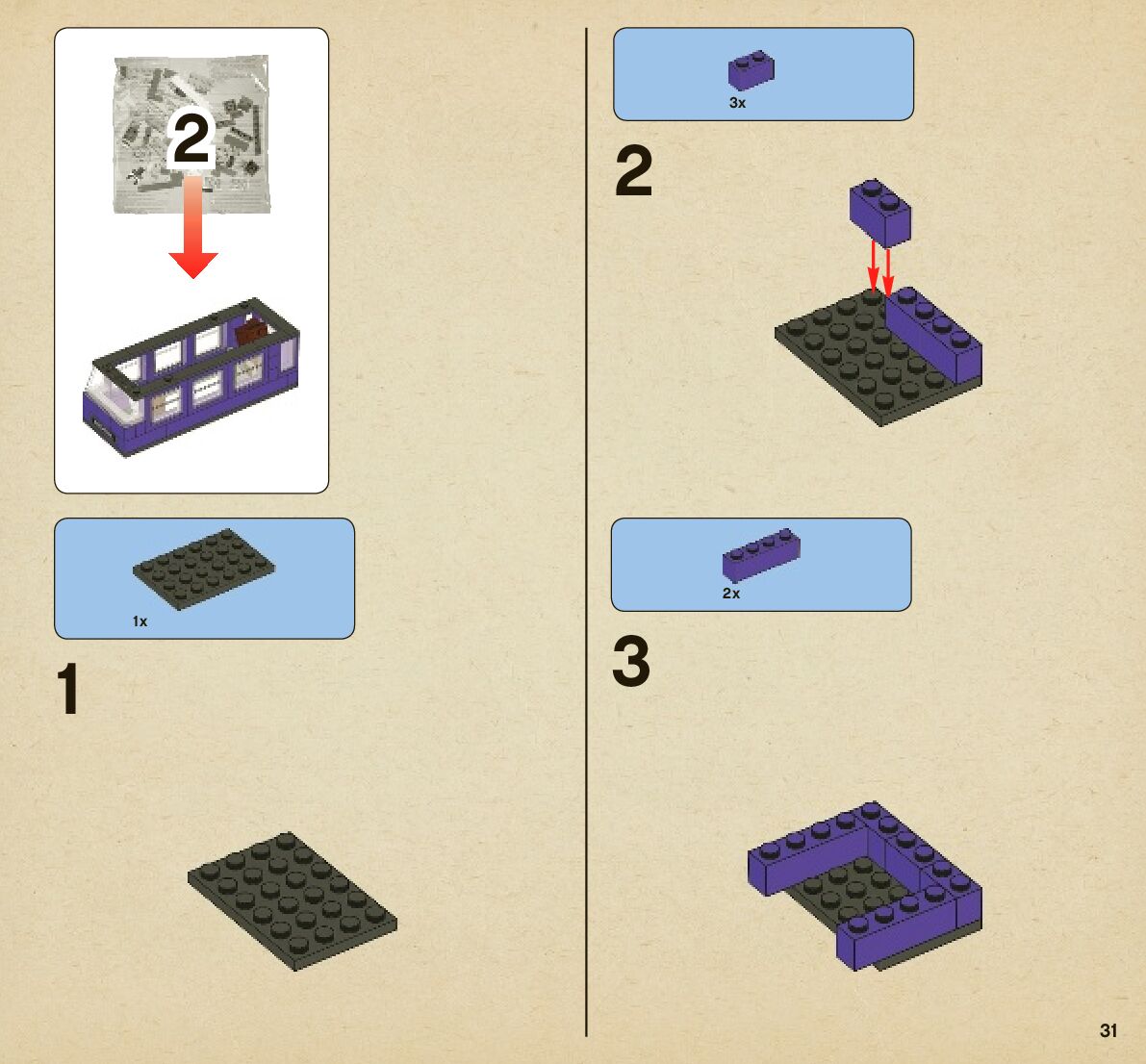 2

1x

1

3x

2

2x

3

31