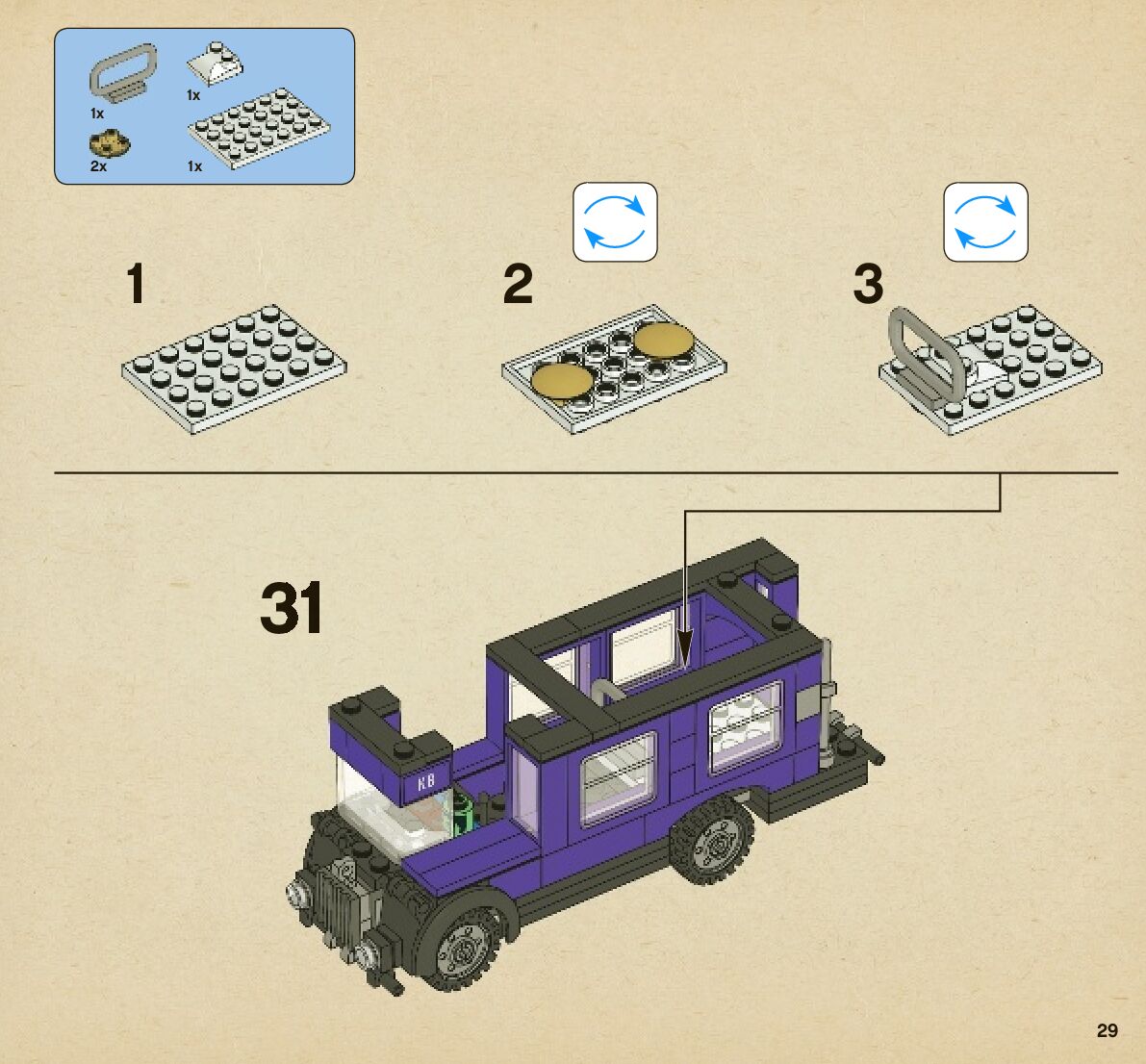 1x
1x
2x
1x

1

2

3

31

KB

29