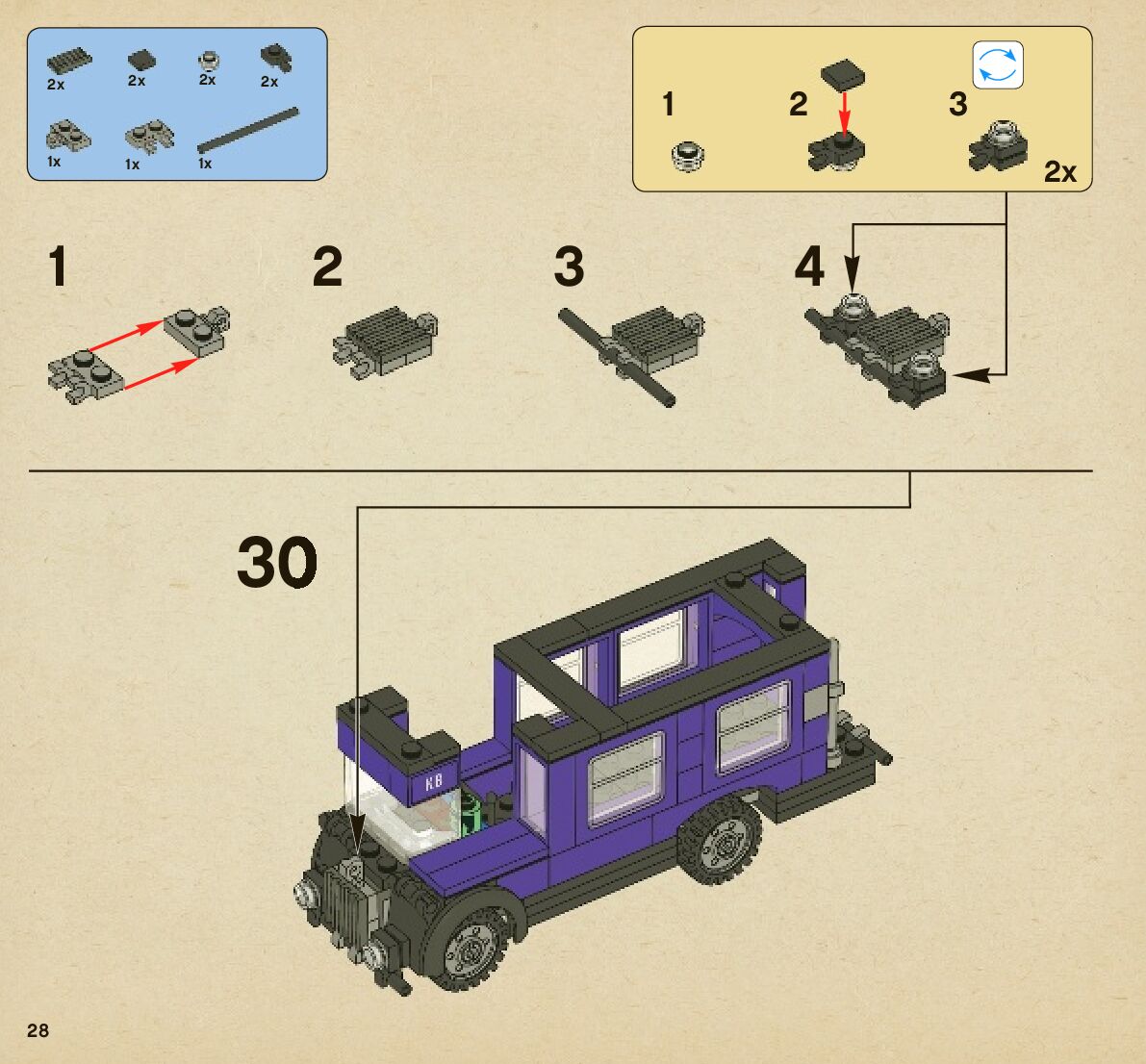 2x 2x 2x 2x
1x 1x 1x

1 2 3
2x

1
2
3
4

30

KB

28