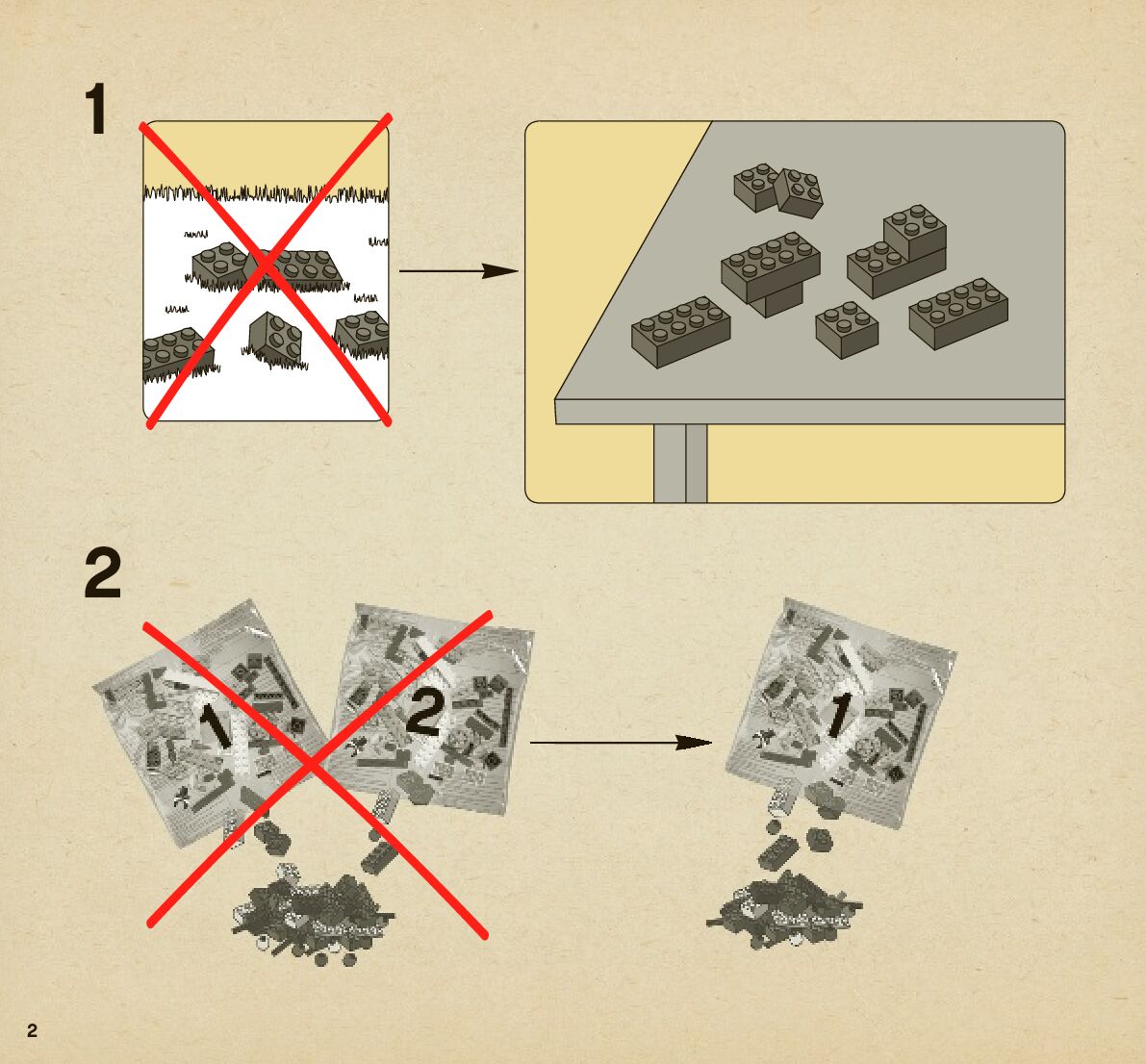 1

2

1

2

1

2