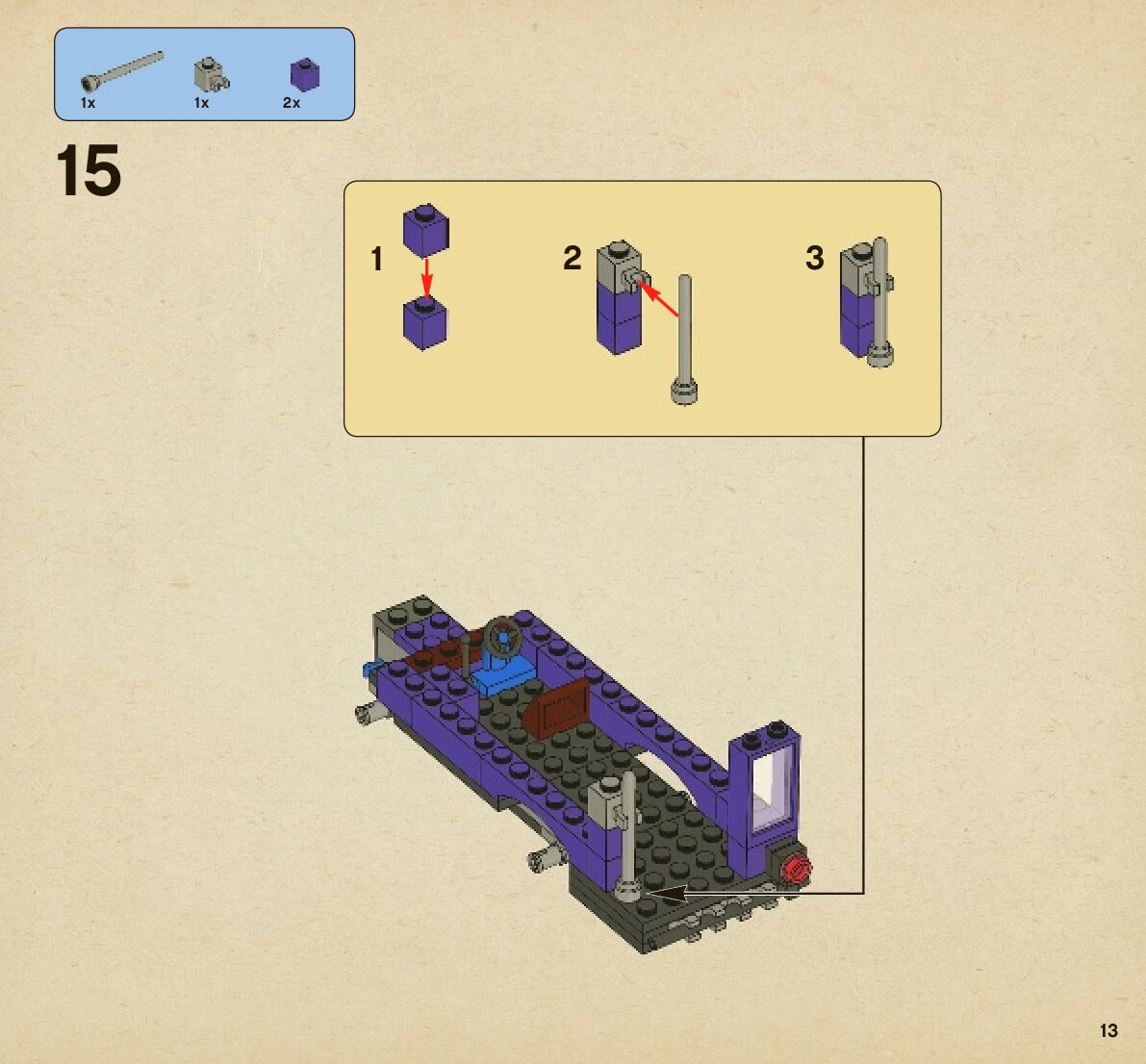 1x
1x
2x

15

1
2
3

13