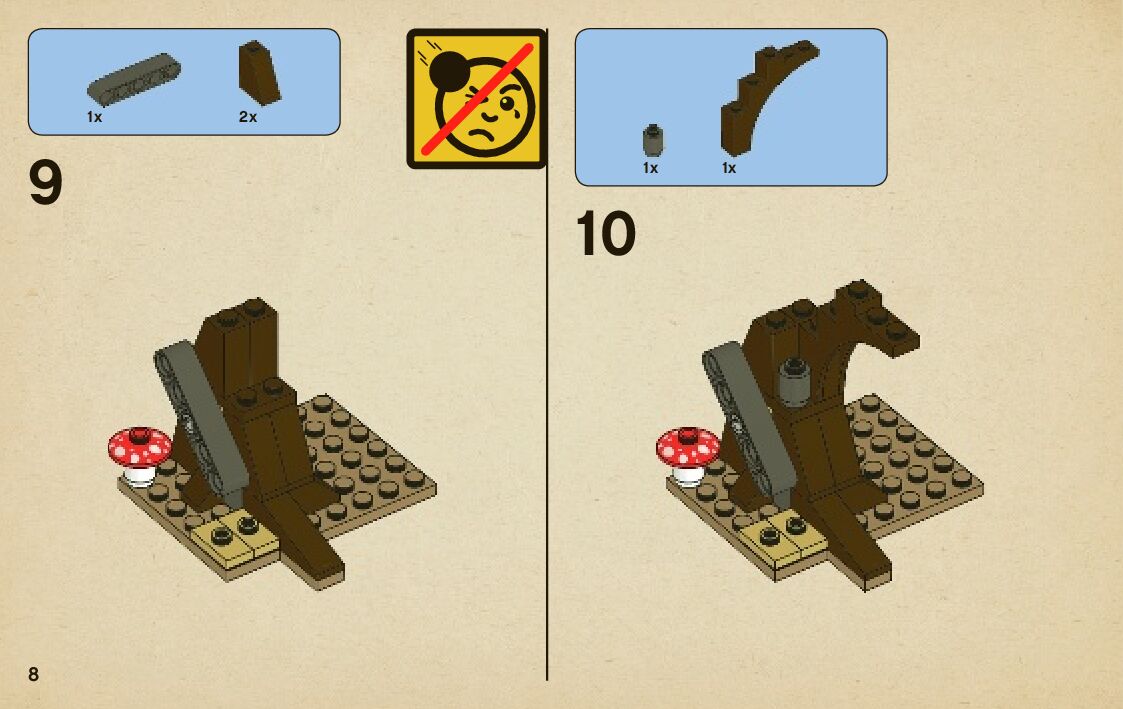 1x
2x

9

1x
1x

10

8