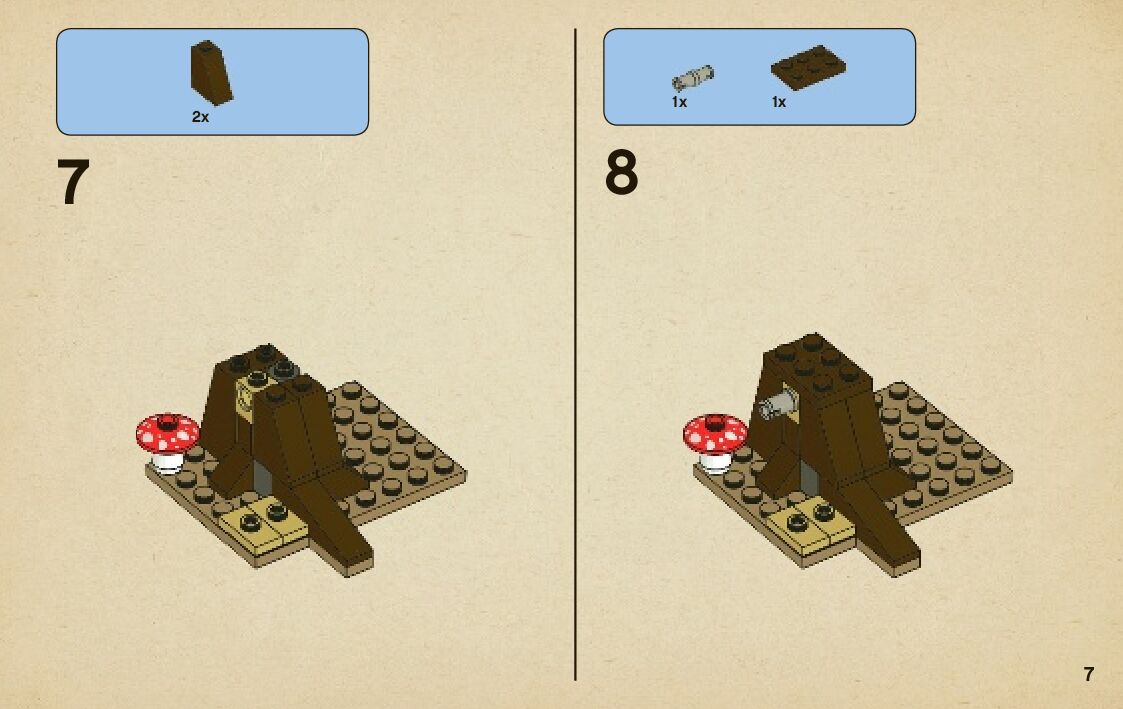 2x

7

1x 1x

8

7