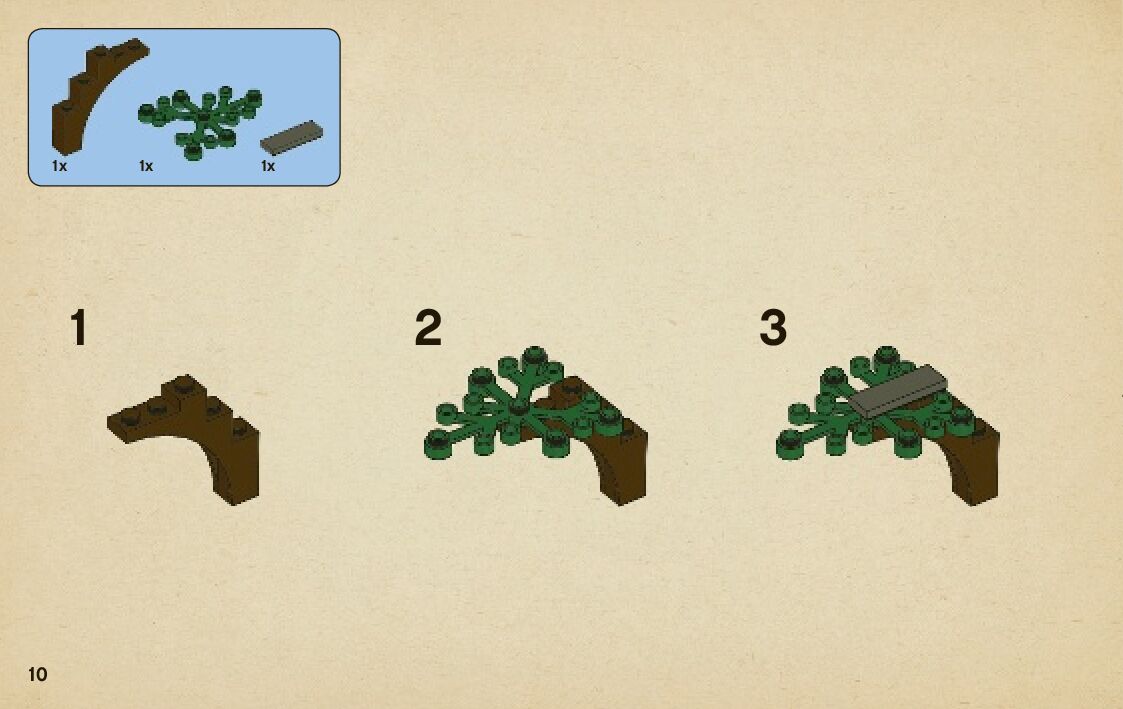 1x
1x
1x

1

2

3

10