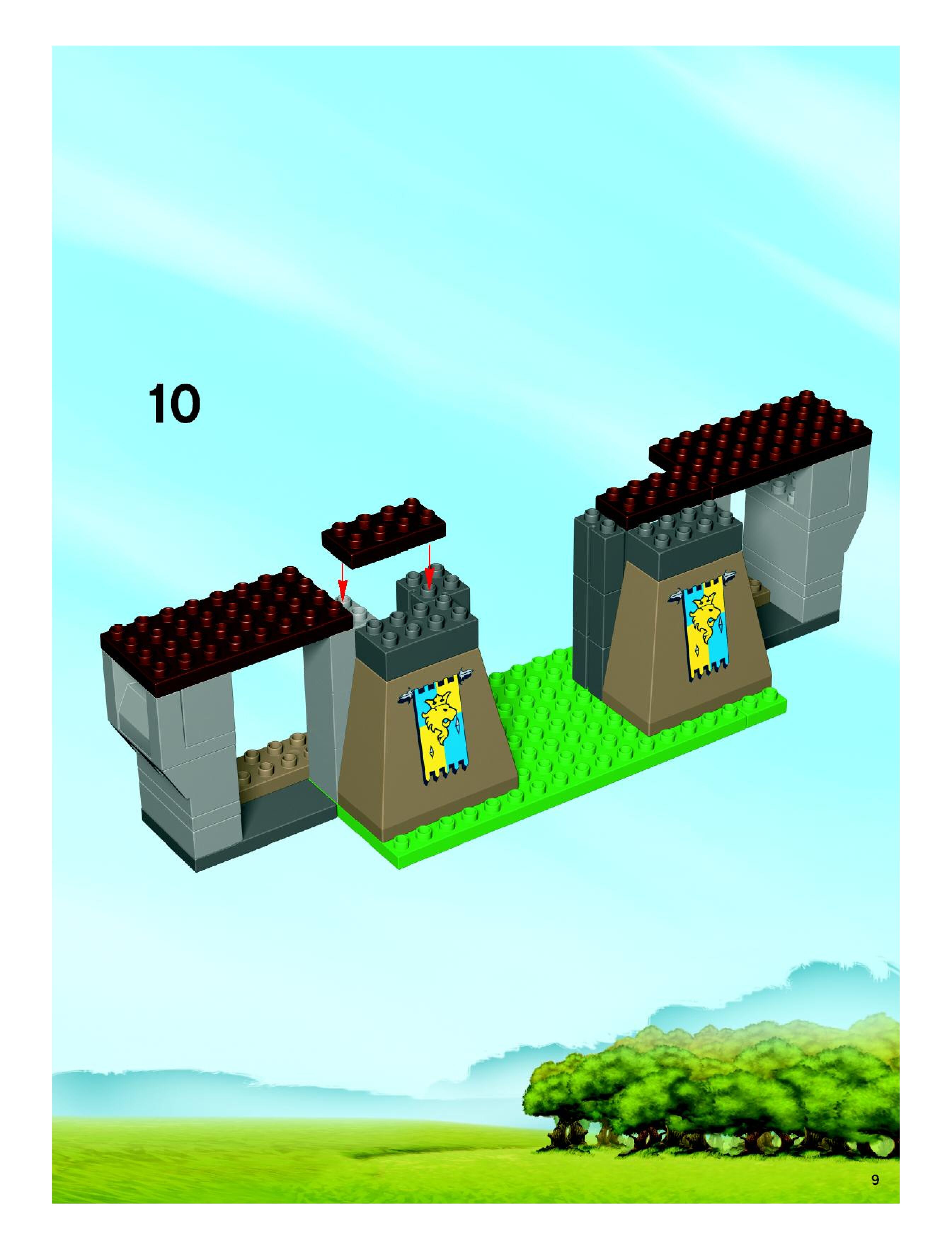 10

9