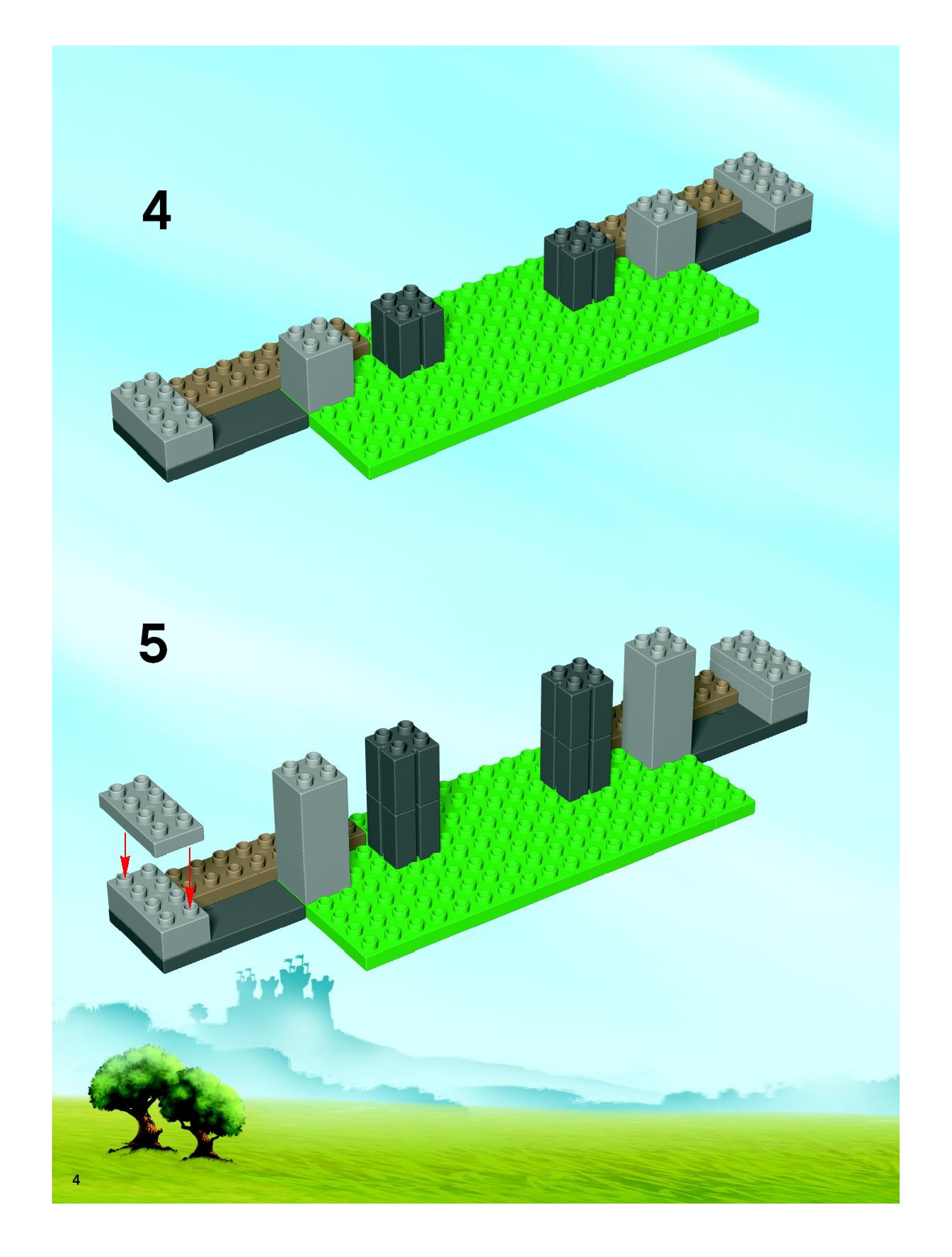 4

5

4