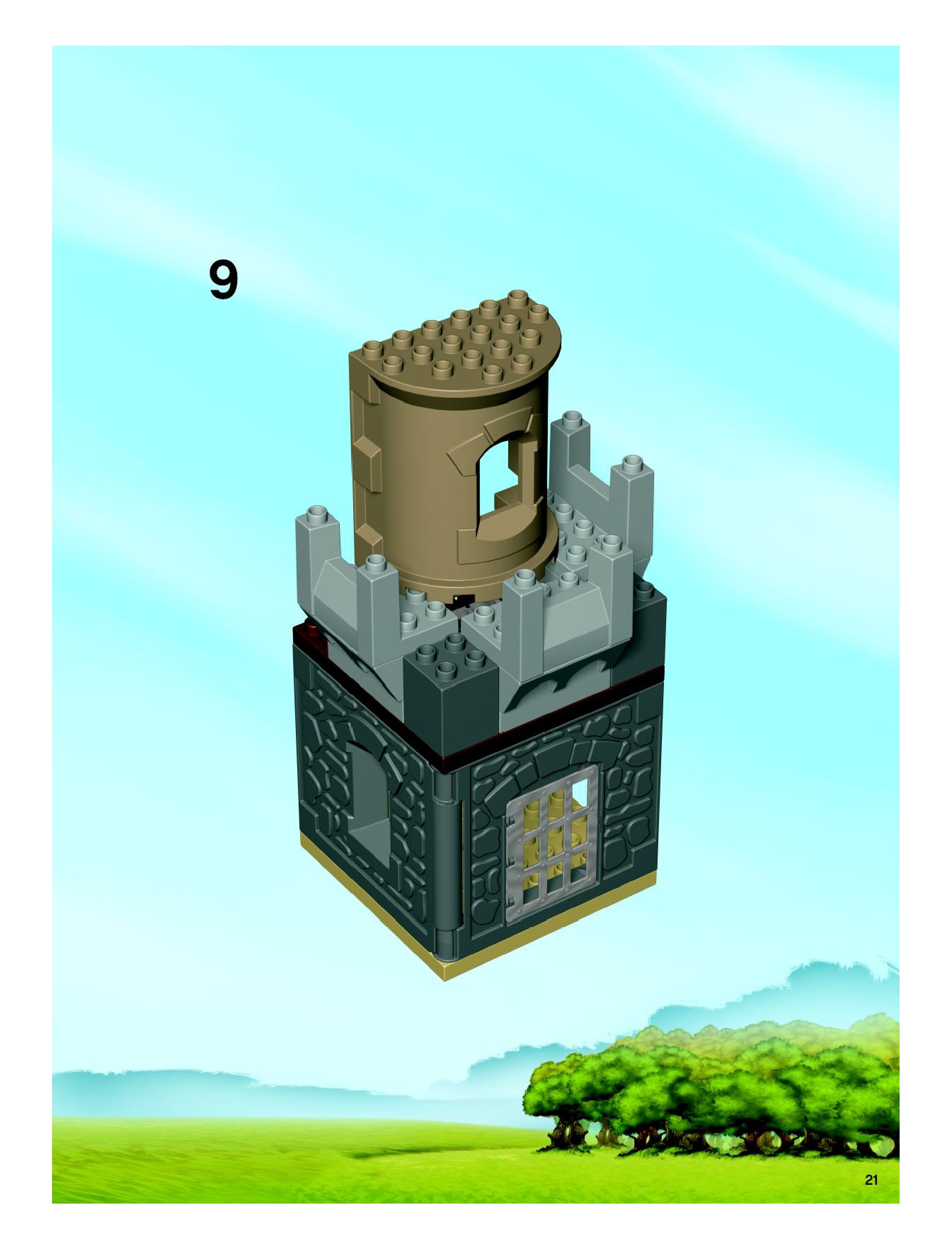 9

21