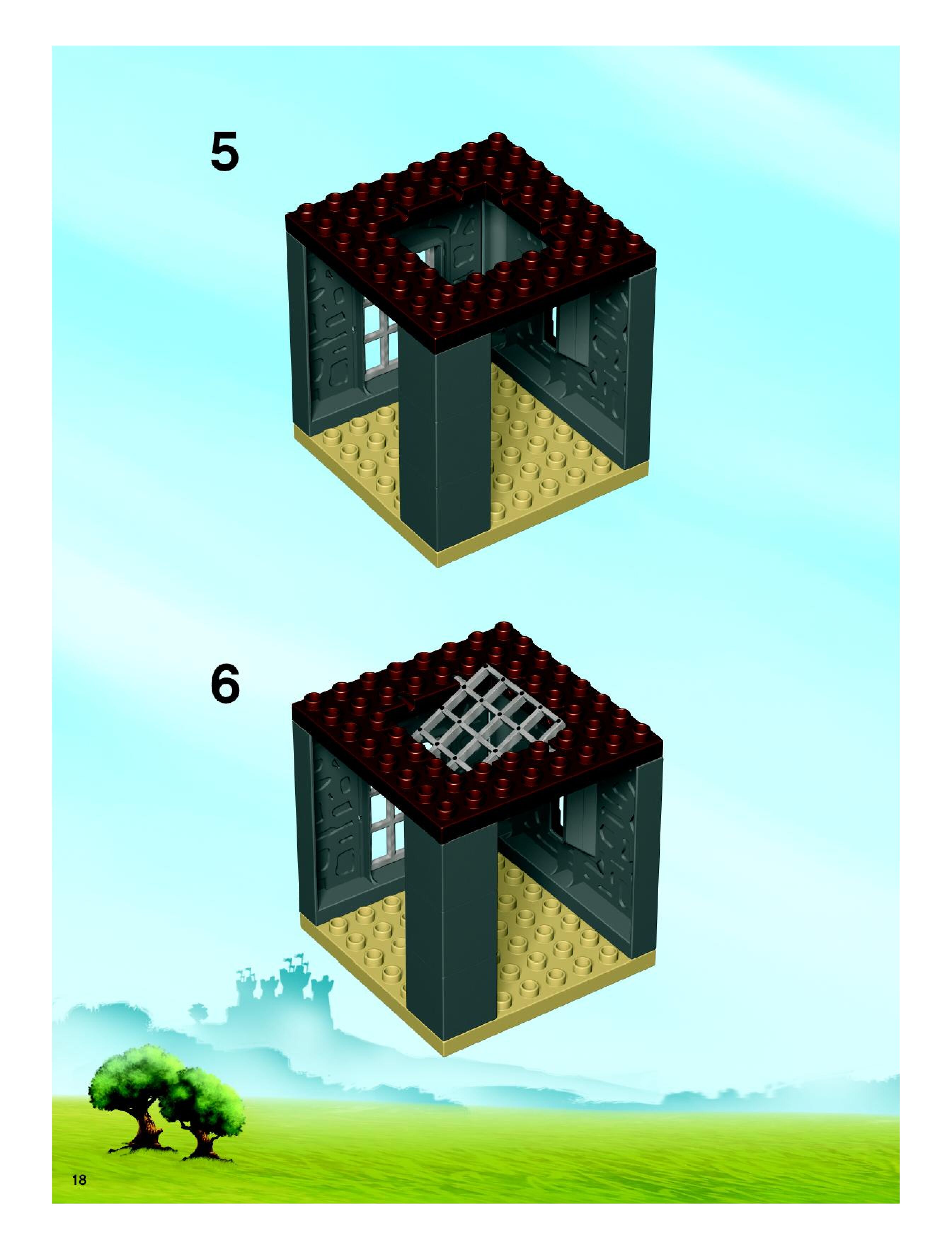 5

6

18