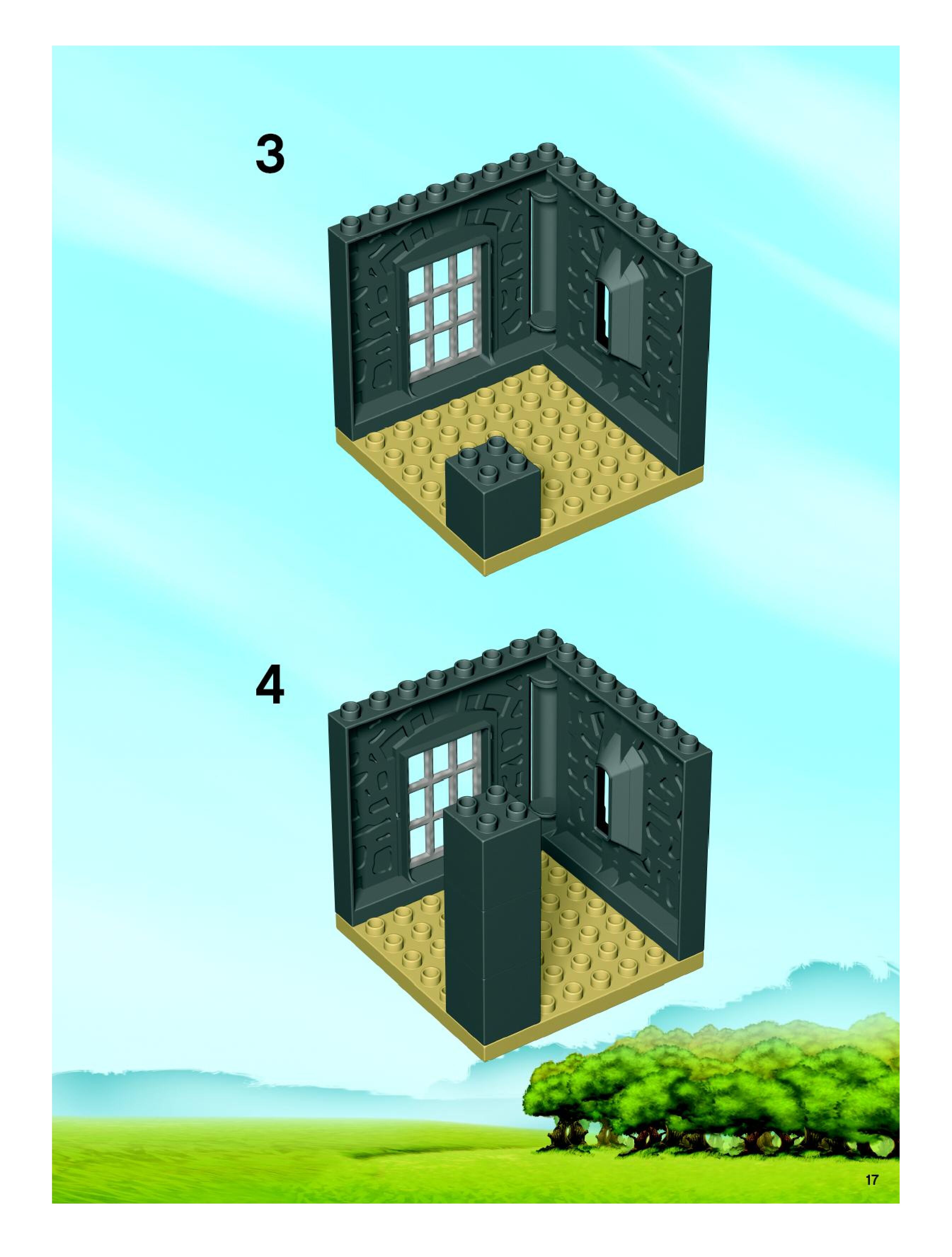 3

4

17