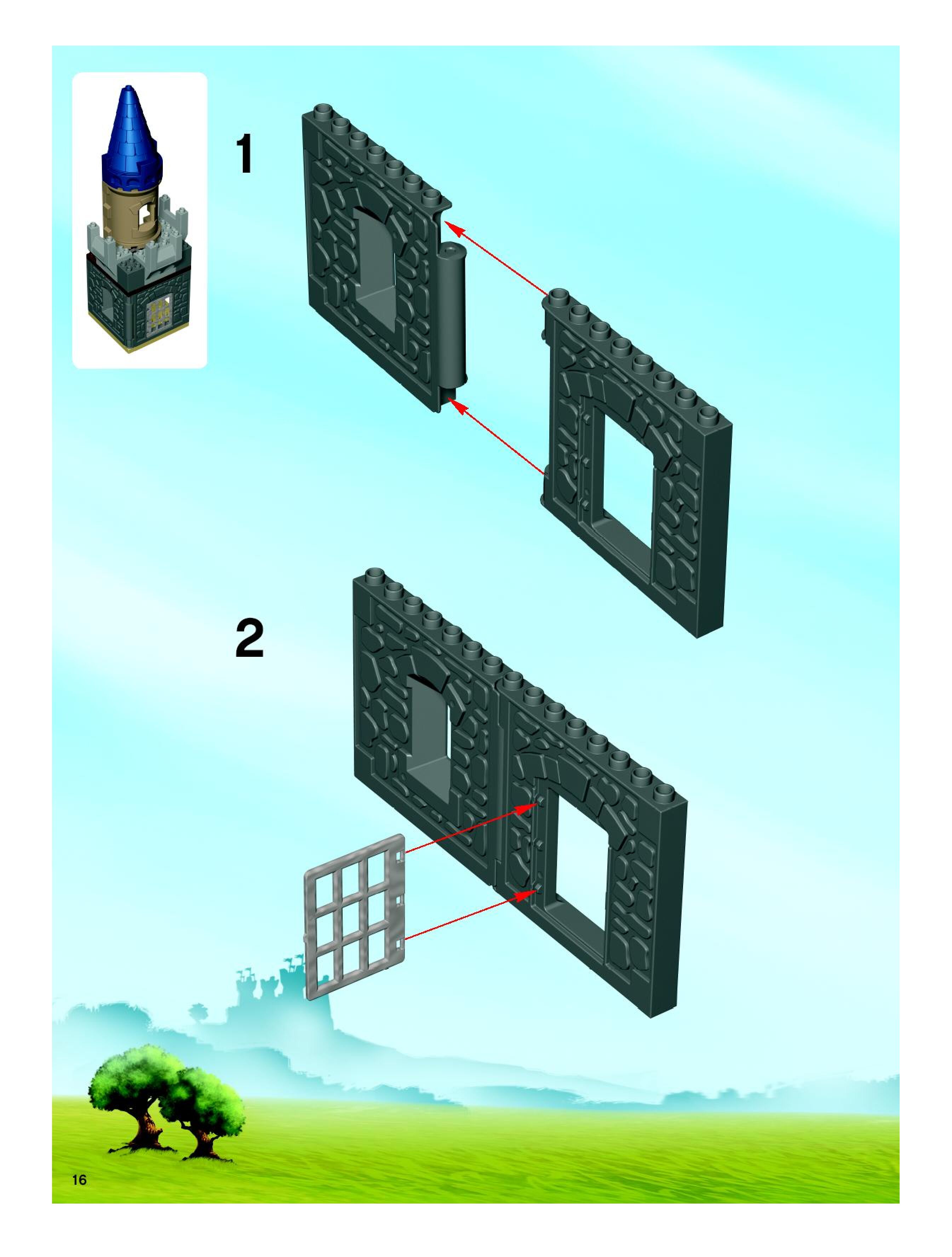 1

2

16